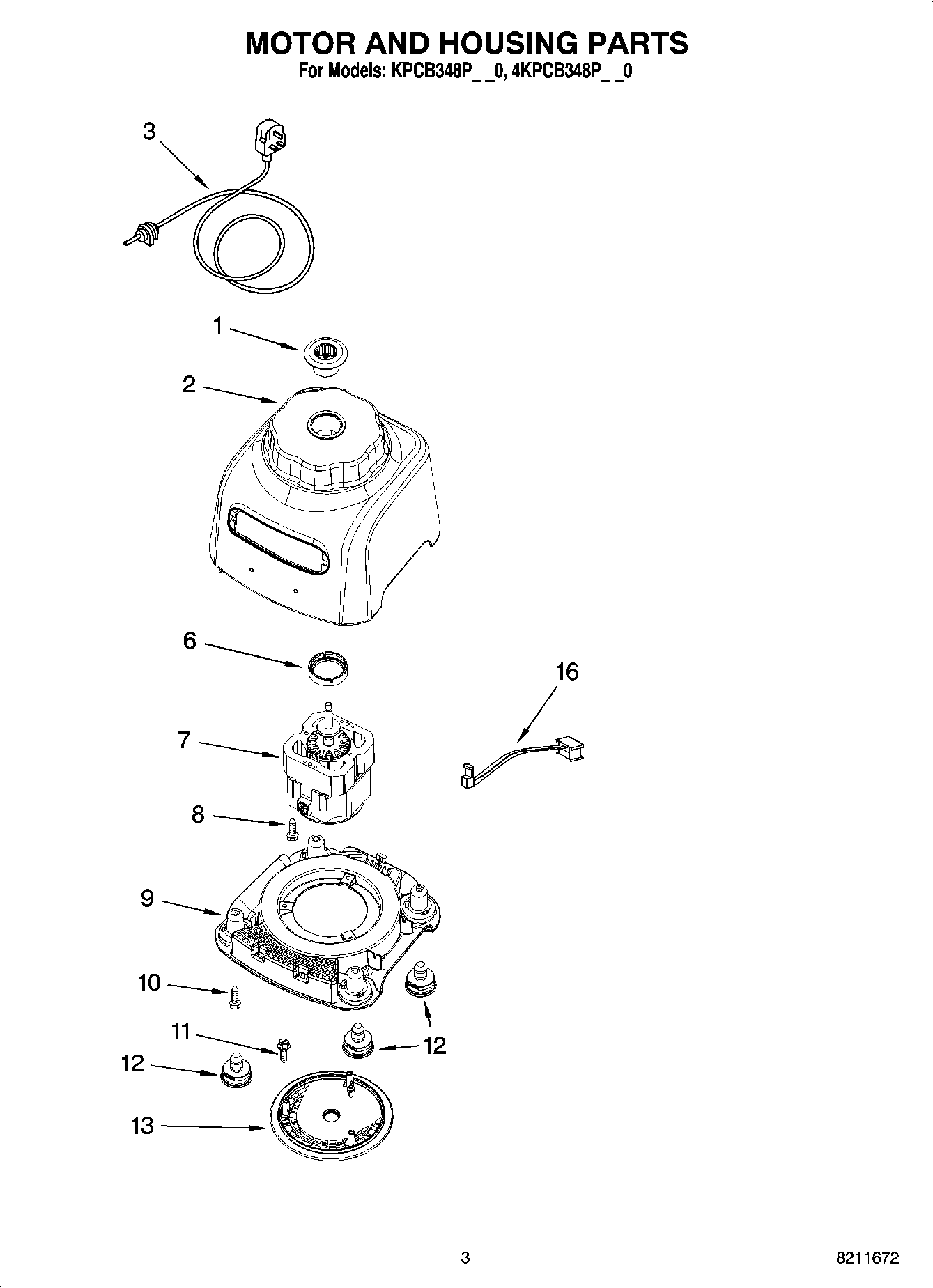 MOTOR AND HOUSING PARTS
For Models: KPCB348P_ _0, 4KPCB348P_ _0

3

1

2

6

16

7

8

9

10

11

12

12

12

13

3

8211672