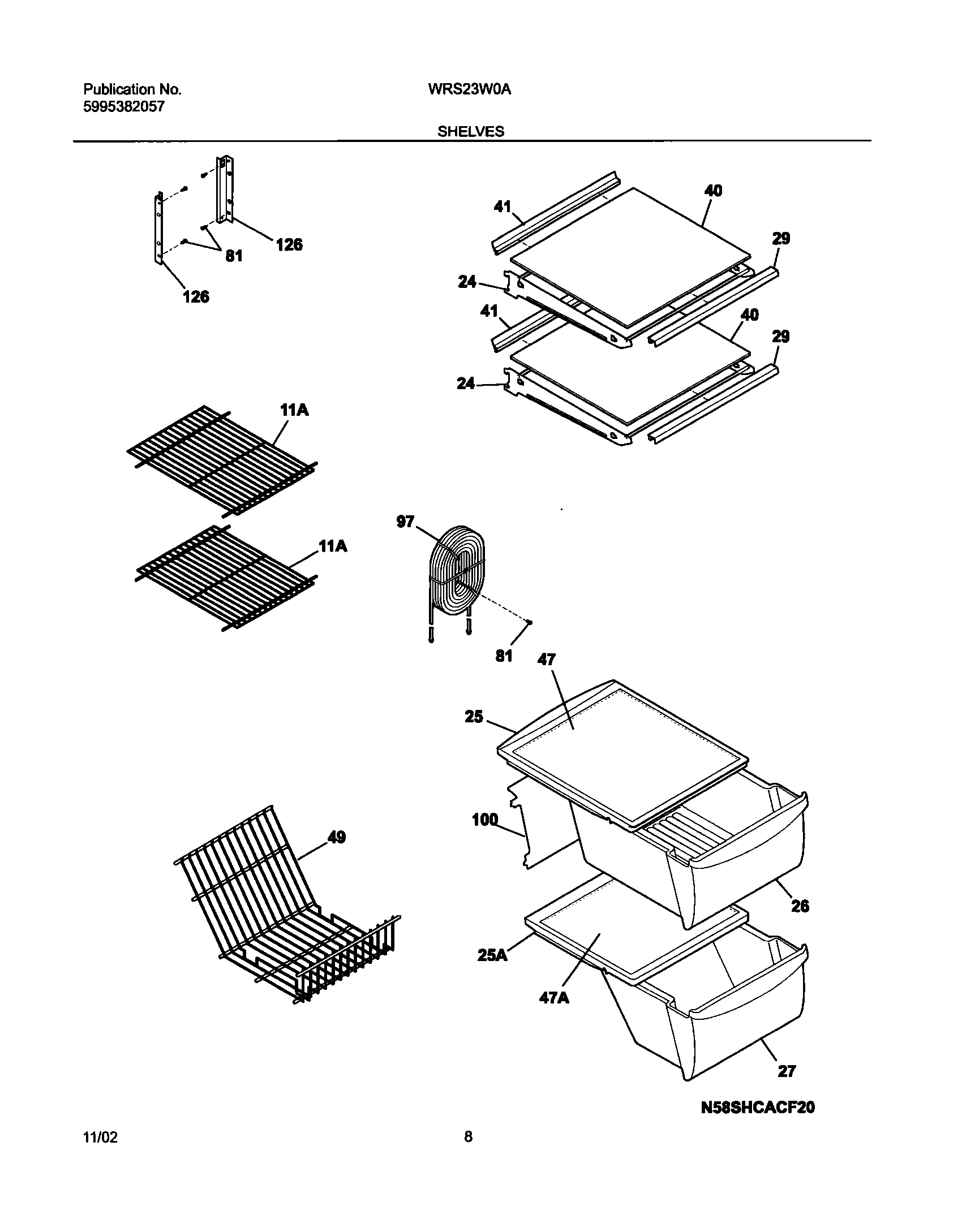 Publication No.
5995382057

WRS23W0A

SHELVES

126
81
126

41
40
29
24
41
40
29
24

11A
11A

97
81

47
25
100
49
26
25A
47A
27

N58SHCACF20

11/02

8