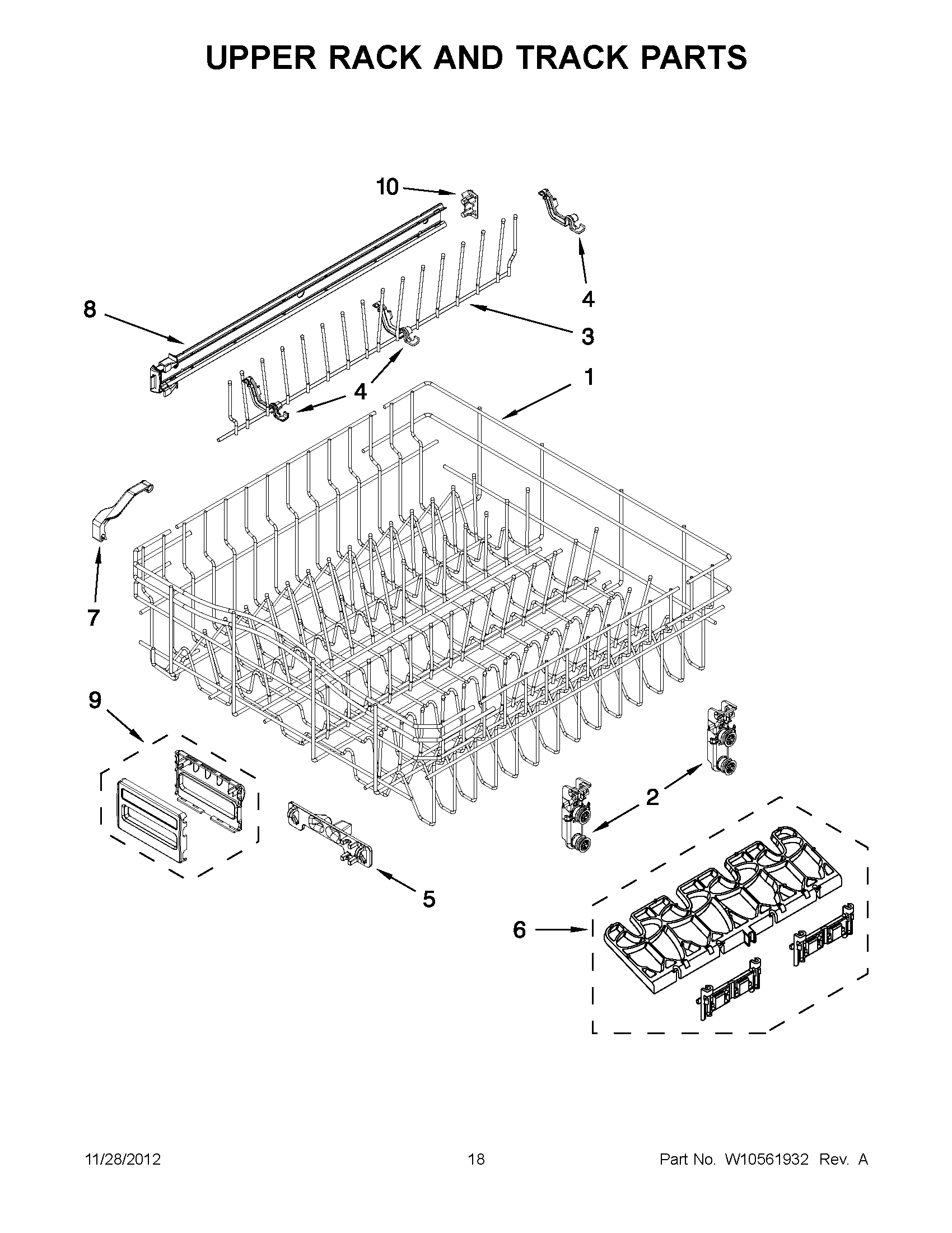 UPPER RACK AND TRACK PARTS

10

4

8

3

4

1

7

9

2

5

6

11/28/2012 18 Part No. W10561932 Rev. A