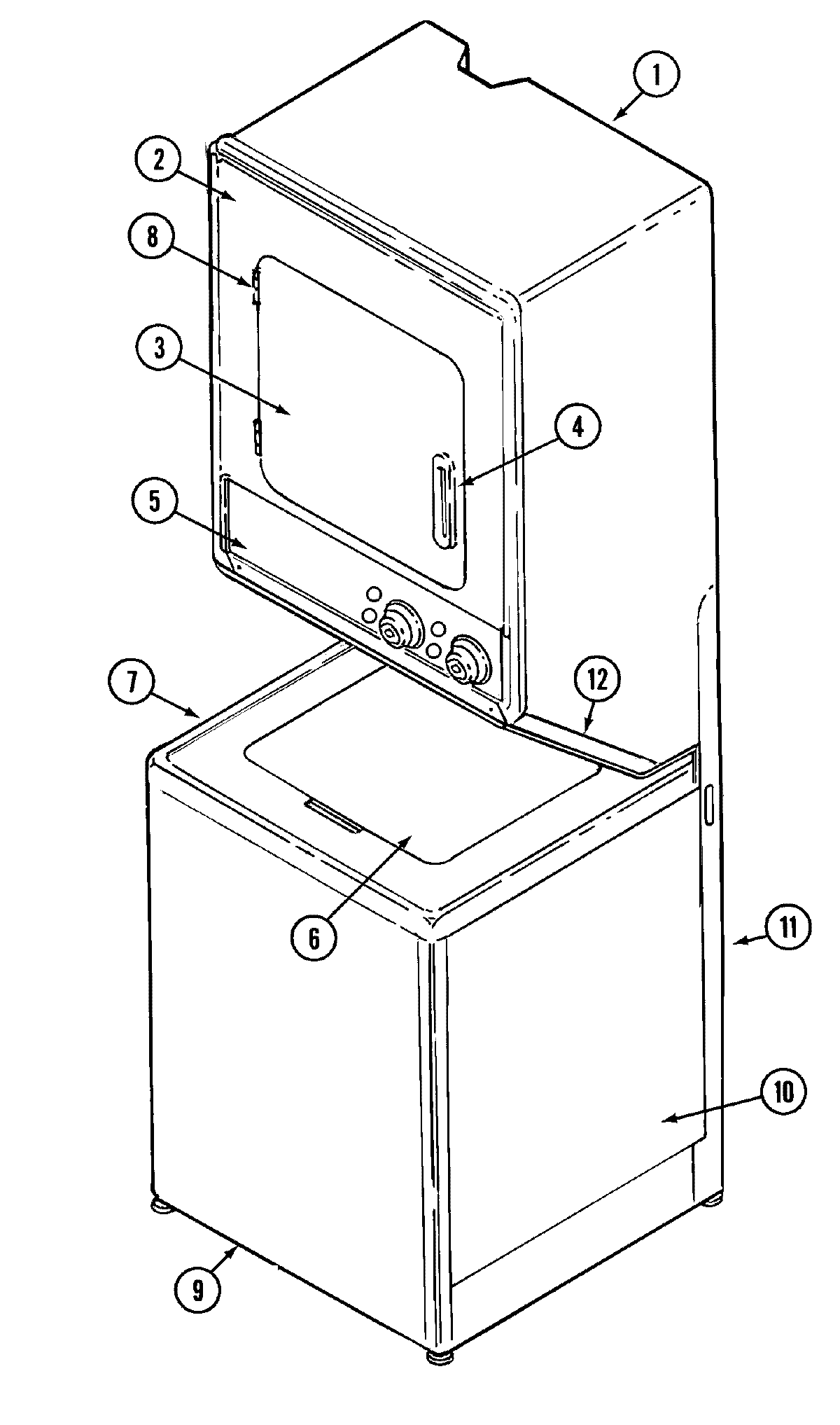 1
2
8
3
4
5
7
12
6
11
10
9