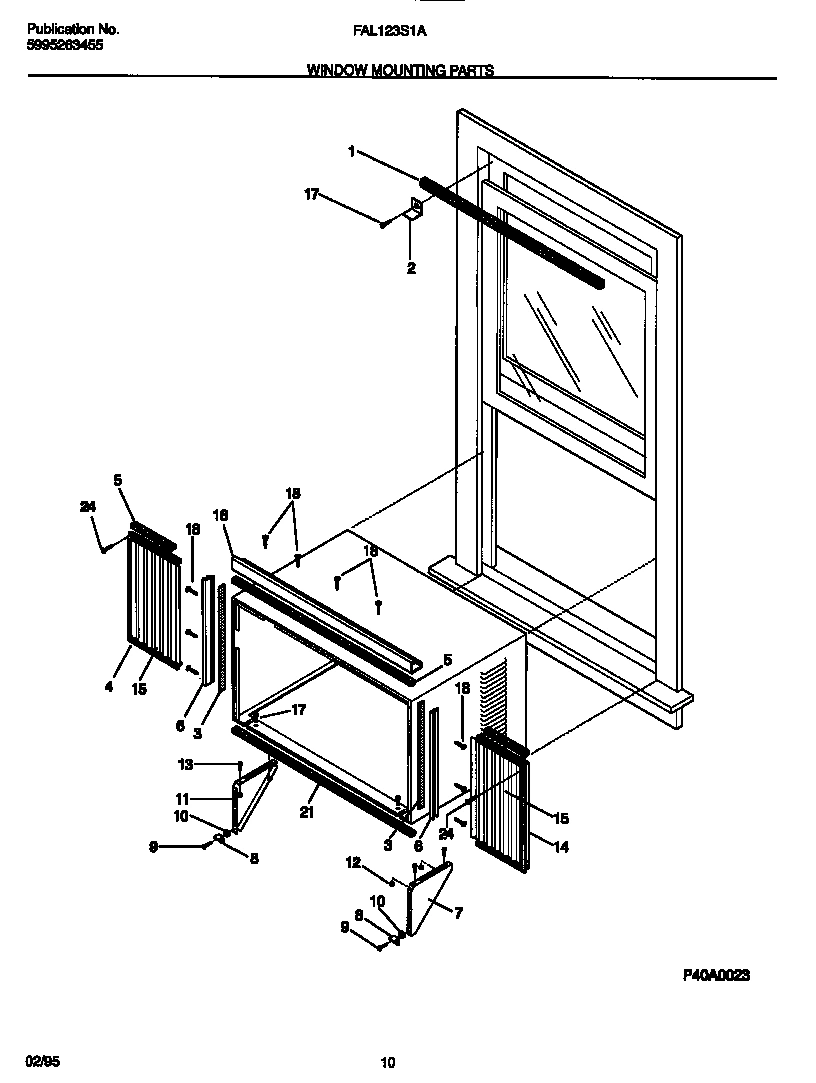 Publication No.
5995263455

FAL123S1A

WINDOW MOUNTING PARTS

1
17
2
5
24
18
16
18
18
4
15
6
3
5
17
18
13
11
10
9
8
21
3
6
24
15
14
12
10
8
9
7

P40A0023

02/95

10