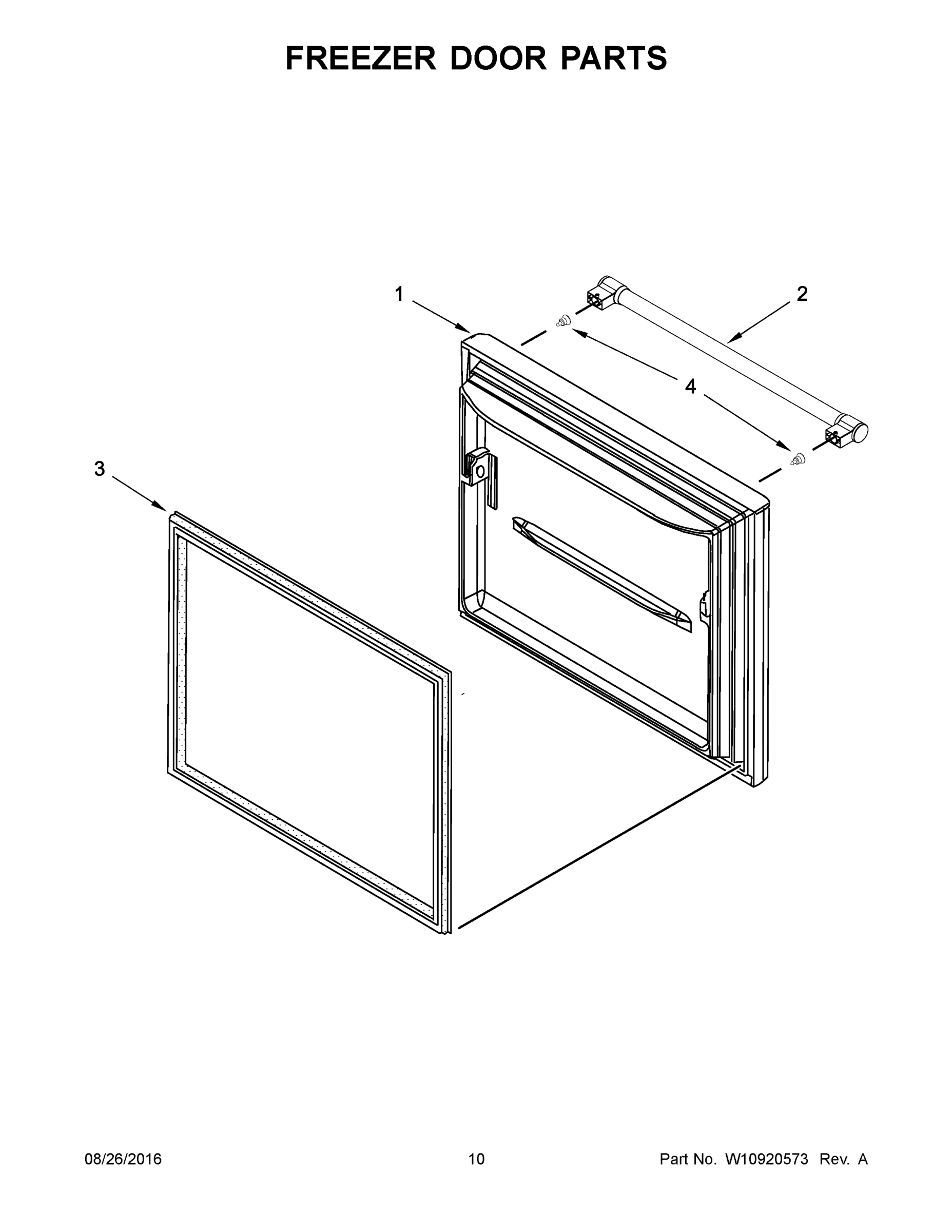 FREEZER DOOR PARTS

1

2

4

3

08/26/2016

10

Part No. W10920573 Rev. A