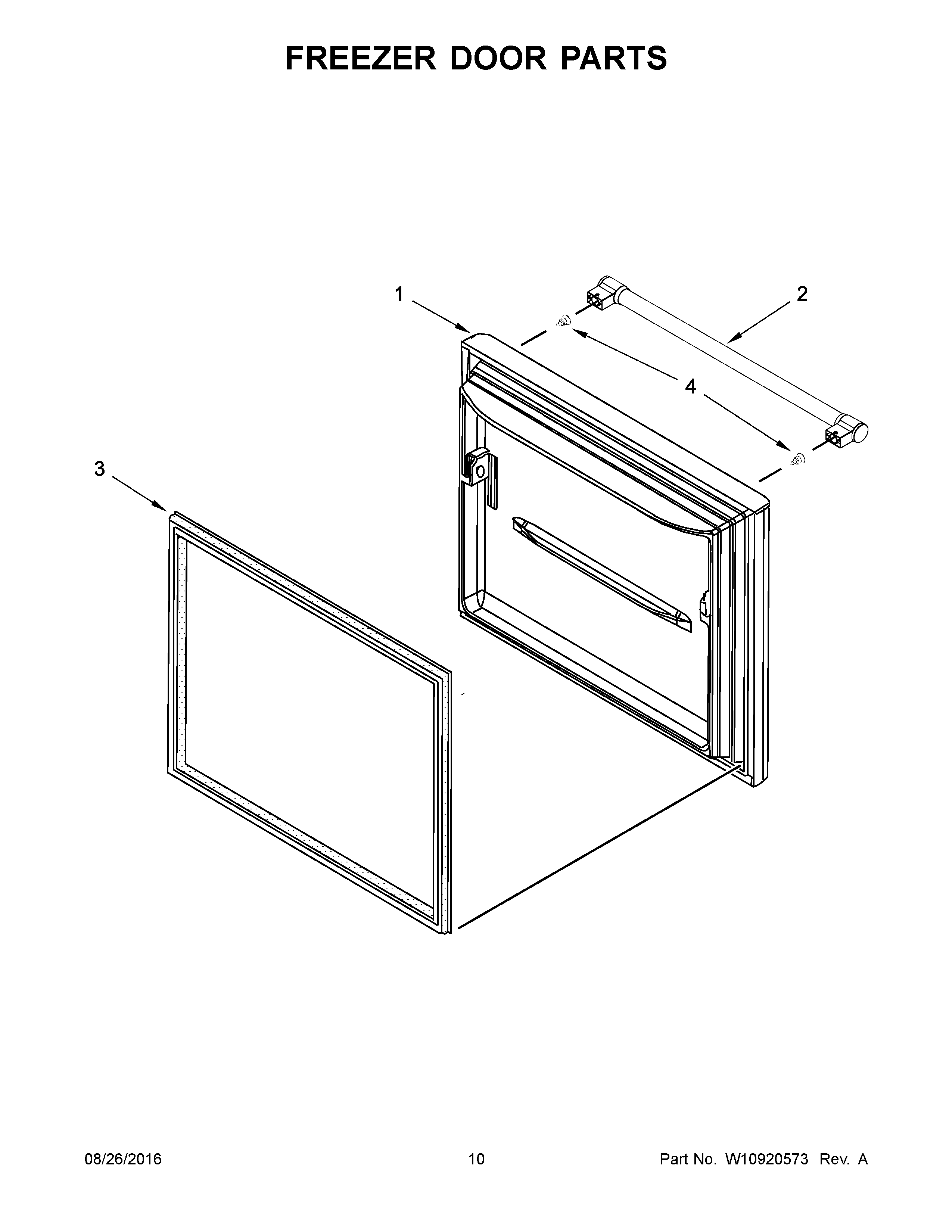 FREEZER DOOR PARTS

1

2

4

3

08/26/2016 10 Part No. W10920573 Rev. A