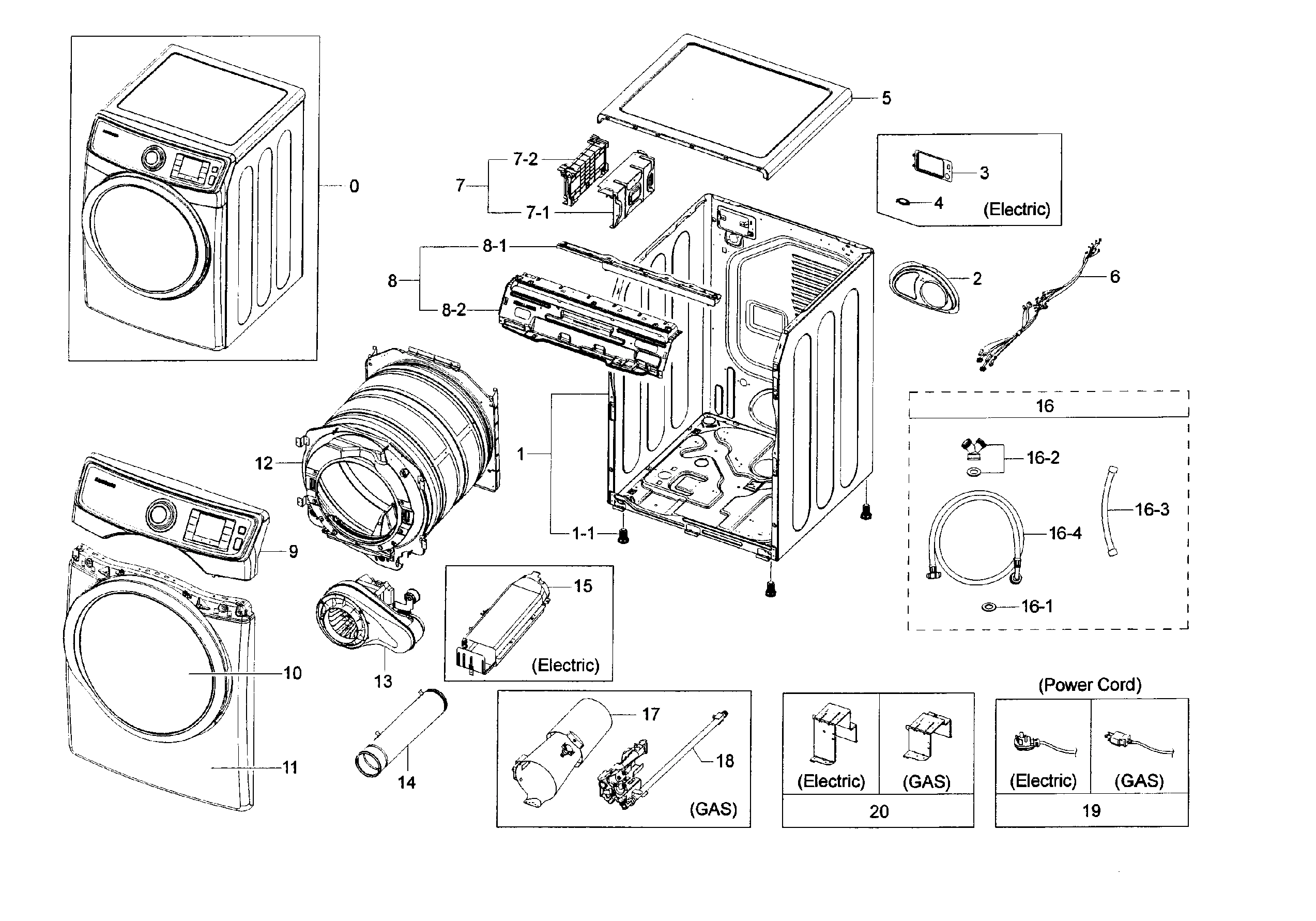 0

5

7-2
7
7-1

3
4
(Electric)

8-1
8
8-2

2

6

16

16-2

16-3

16-4

16-1

12

1

1-1

9

15

(Electric)

10

13

11

14

17

18

(GAS)

(Electric)
(GAS)
20

(Power Cord)
(Electric)
(GAS)
19