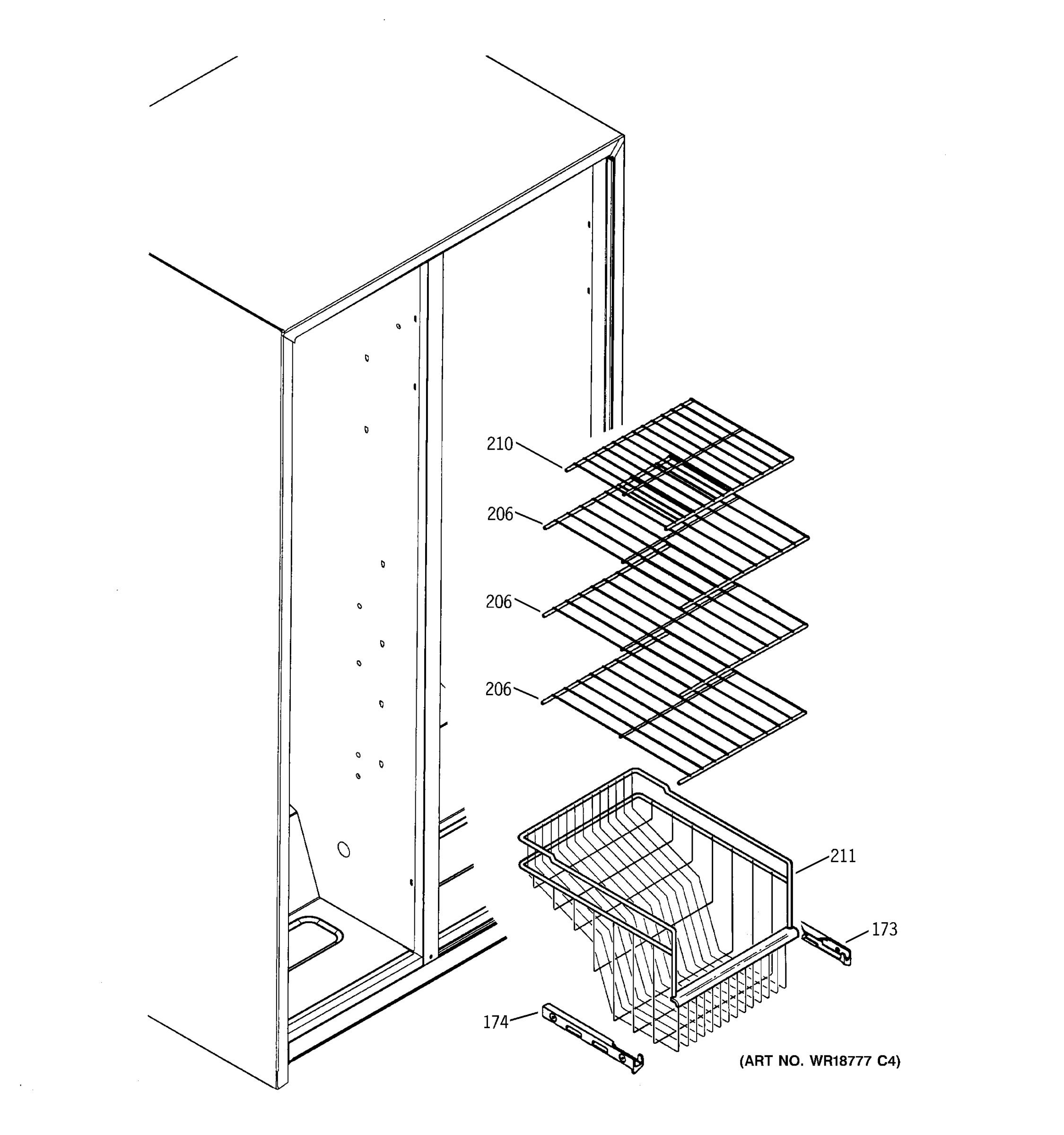 210

206

206

206

211

173

174

(ART NO. WR18777 C4)