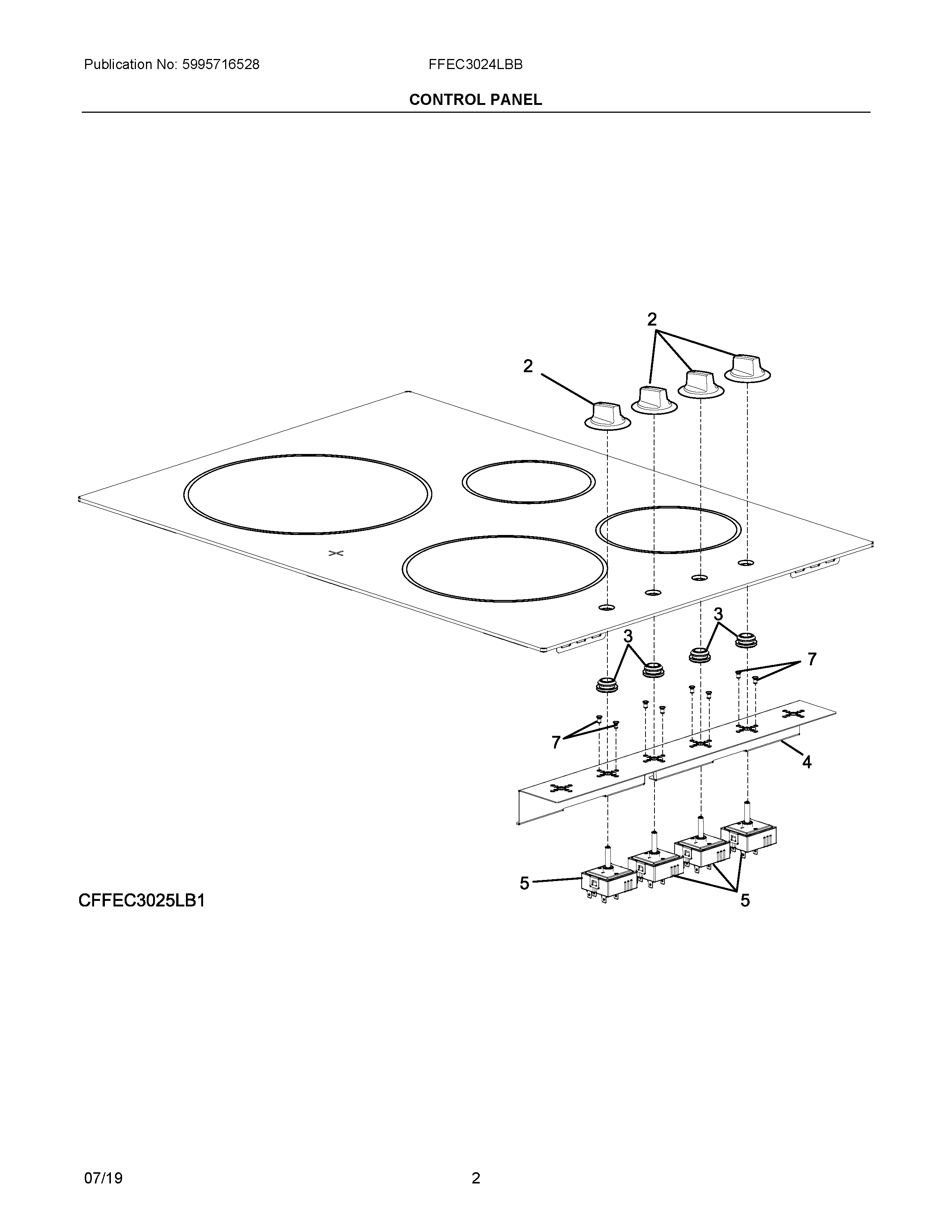 Publication No: 5995716528

FFEC3024LBB

CONTROL PANEL

2

2

3

3

7

7

4

5

5

CFFEC3025LB1

07/19

2