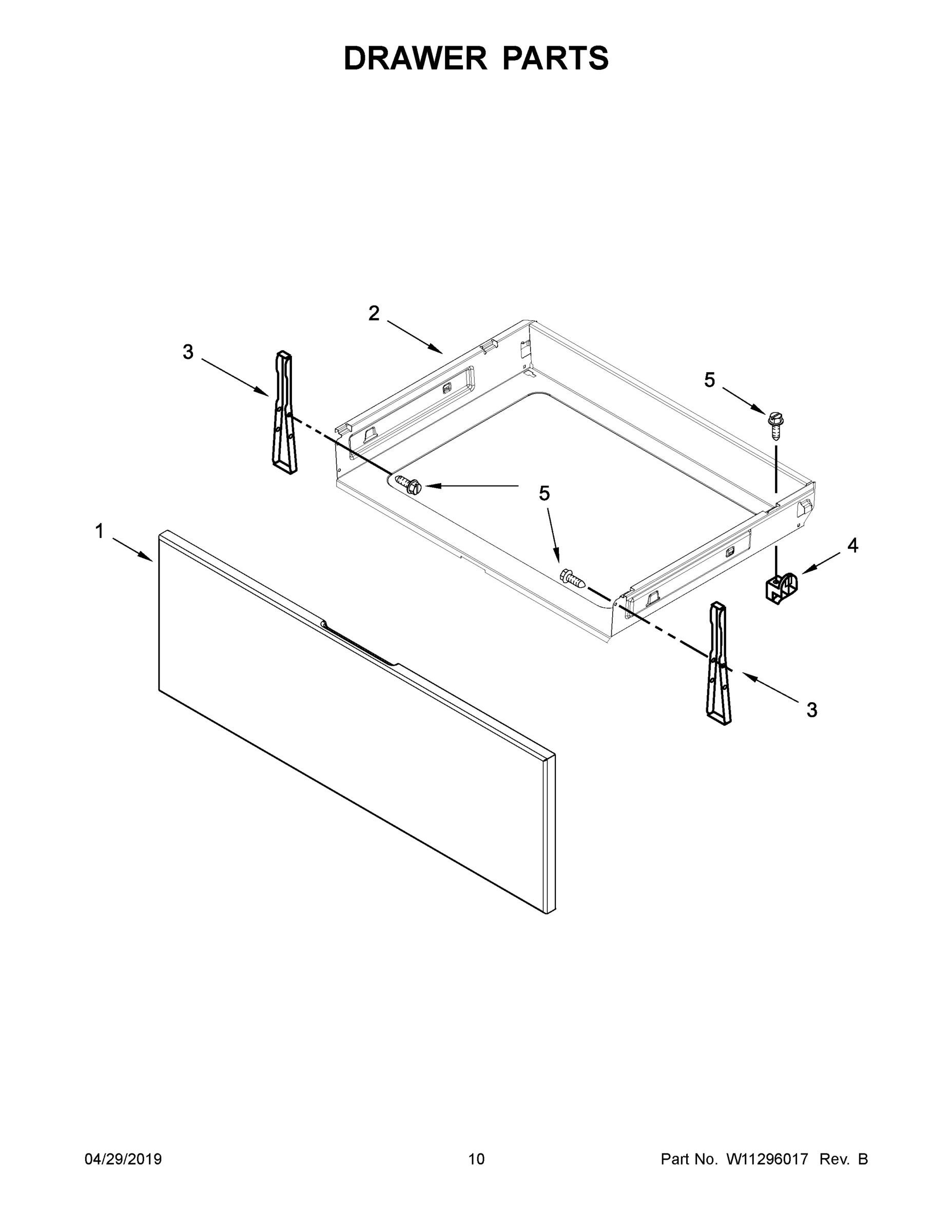 DRAWER PARTS

2

3

5

5

1

4

3

04/29/2019

10

Part No. W11296017 Rev. B