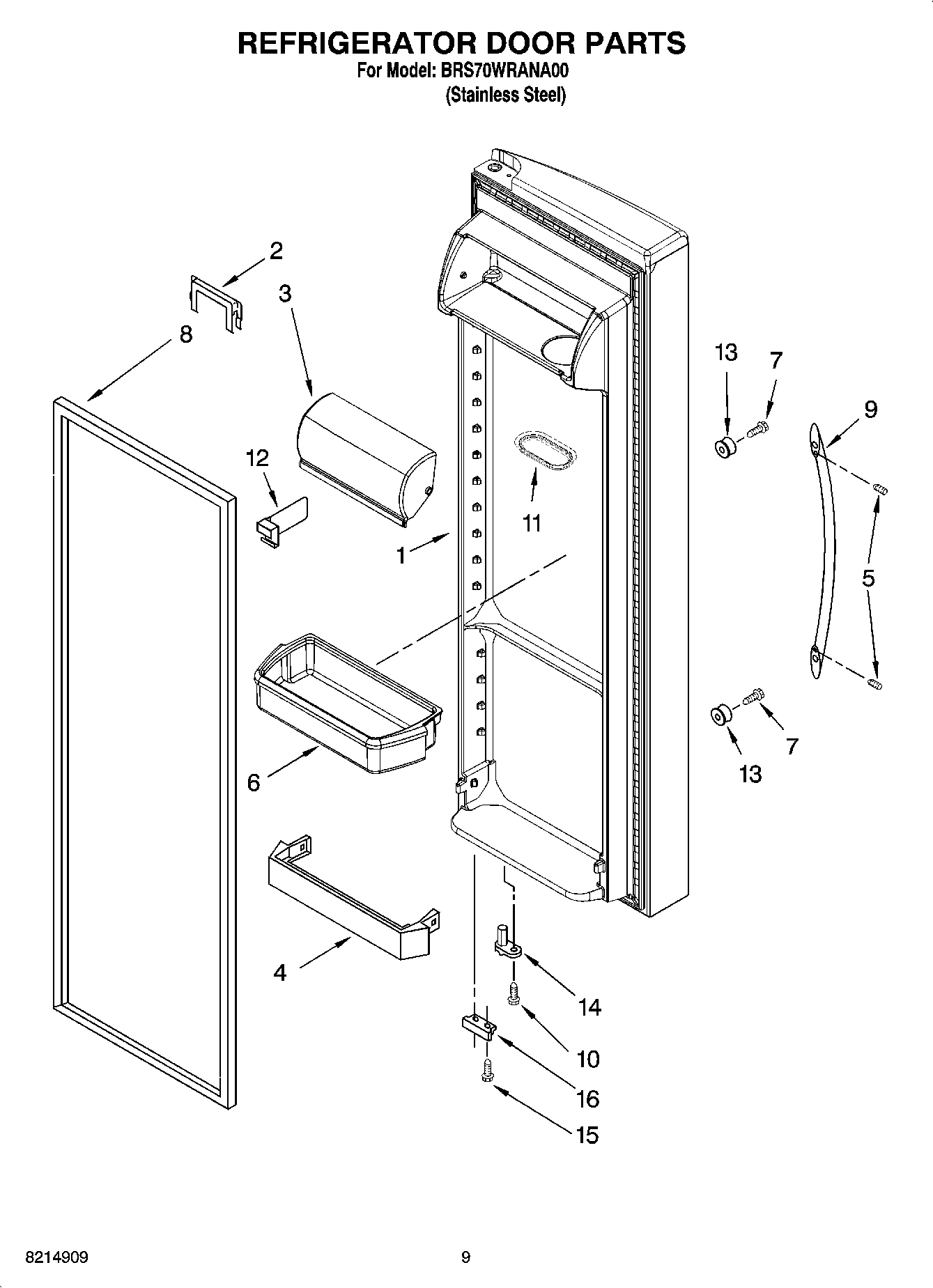 REFRIGERATOR DOOR PARTS
For Model: BRS70WRANA00
(Stainless Steel)

2
3
8
13
7
9
12
11
1
5
6
7
13
4
14
10
16
15

8214909

9