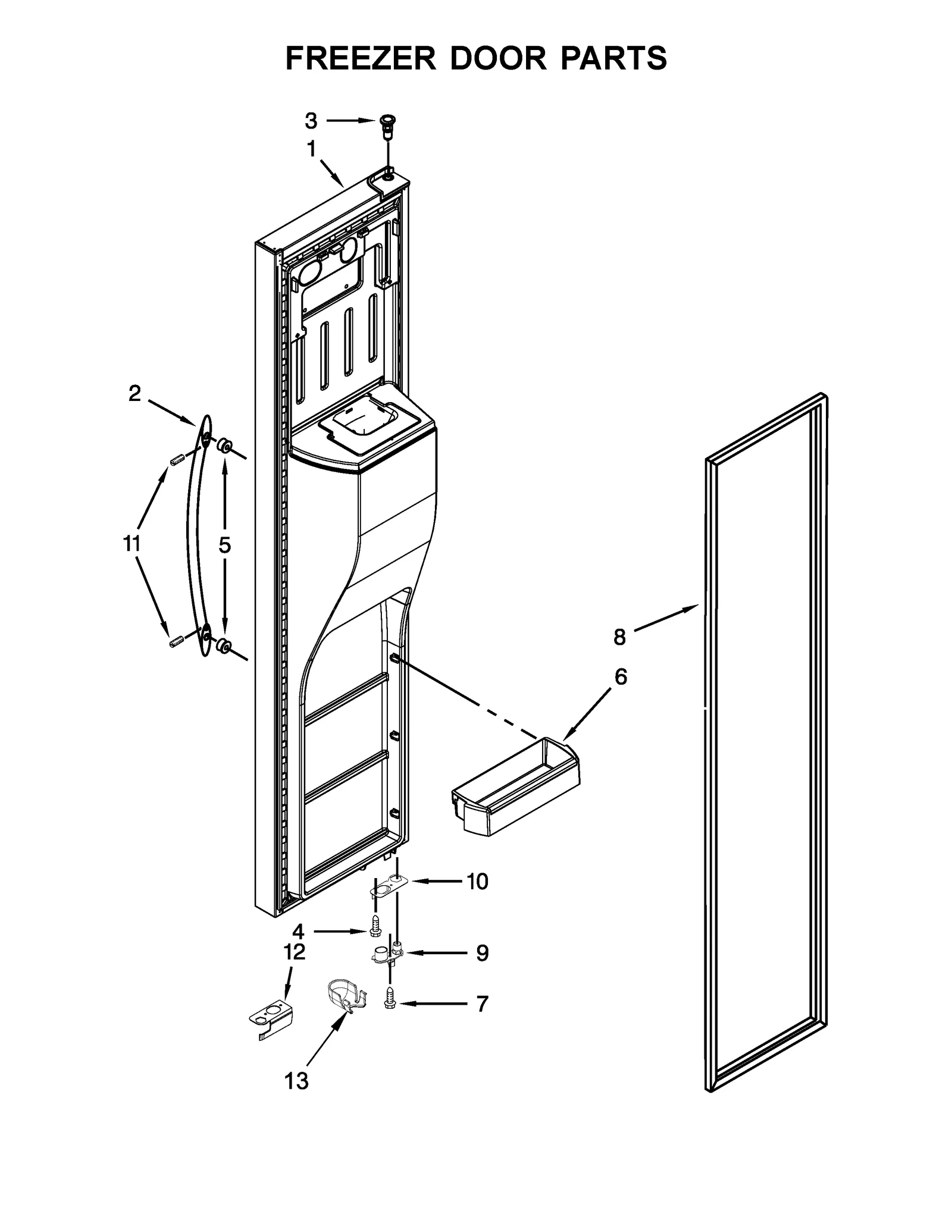 FREEZER DOOR PARTS

3
1
2
11
5
8
6
10
4
12
9
7
13