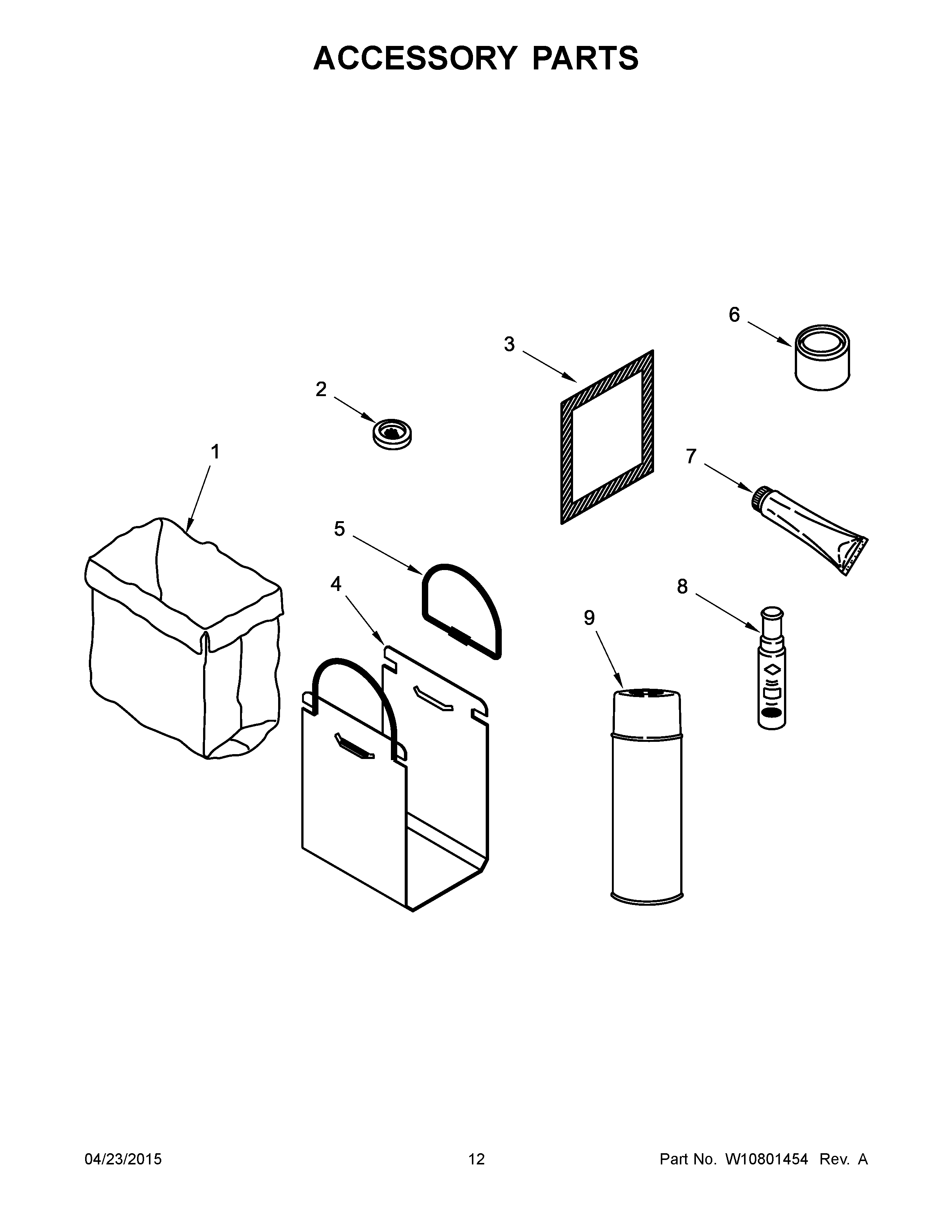 ACCESSORY PARTS

6

3

2

1

7

5

4

8

9

04/23/2015

12

Part No. W10801454 Rev. A