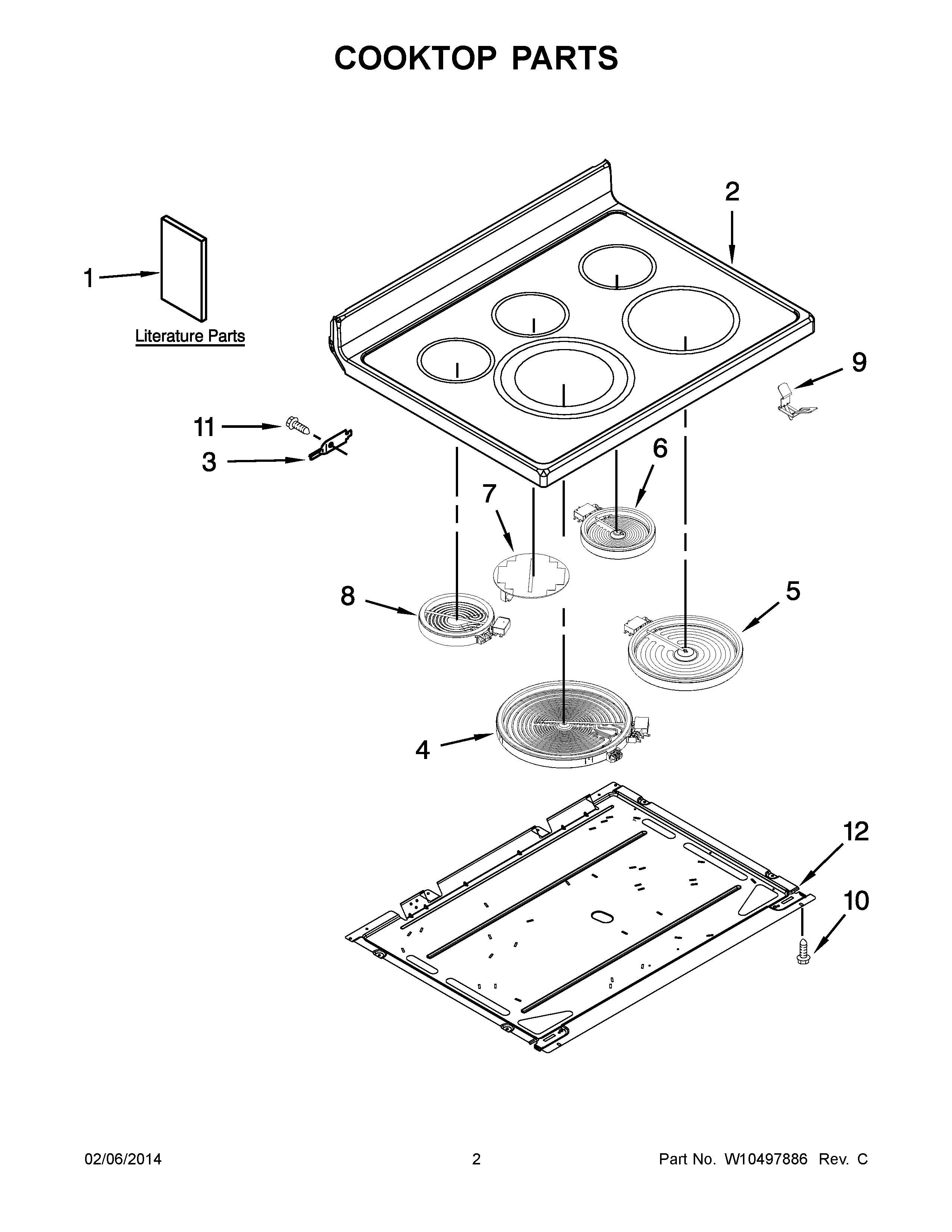 COOKTOP PARTS

2

1

Literature Parts

9

11

3

6

7

8

5

4

12

10

02/06/2014

2

Part No. W10497886 Rev. C