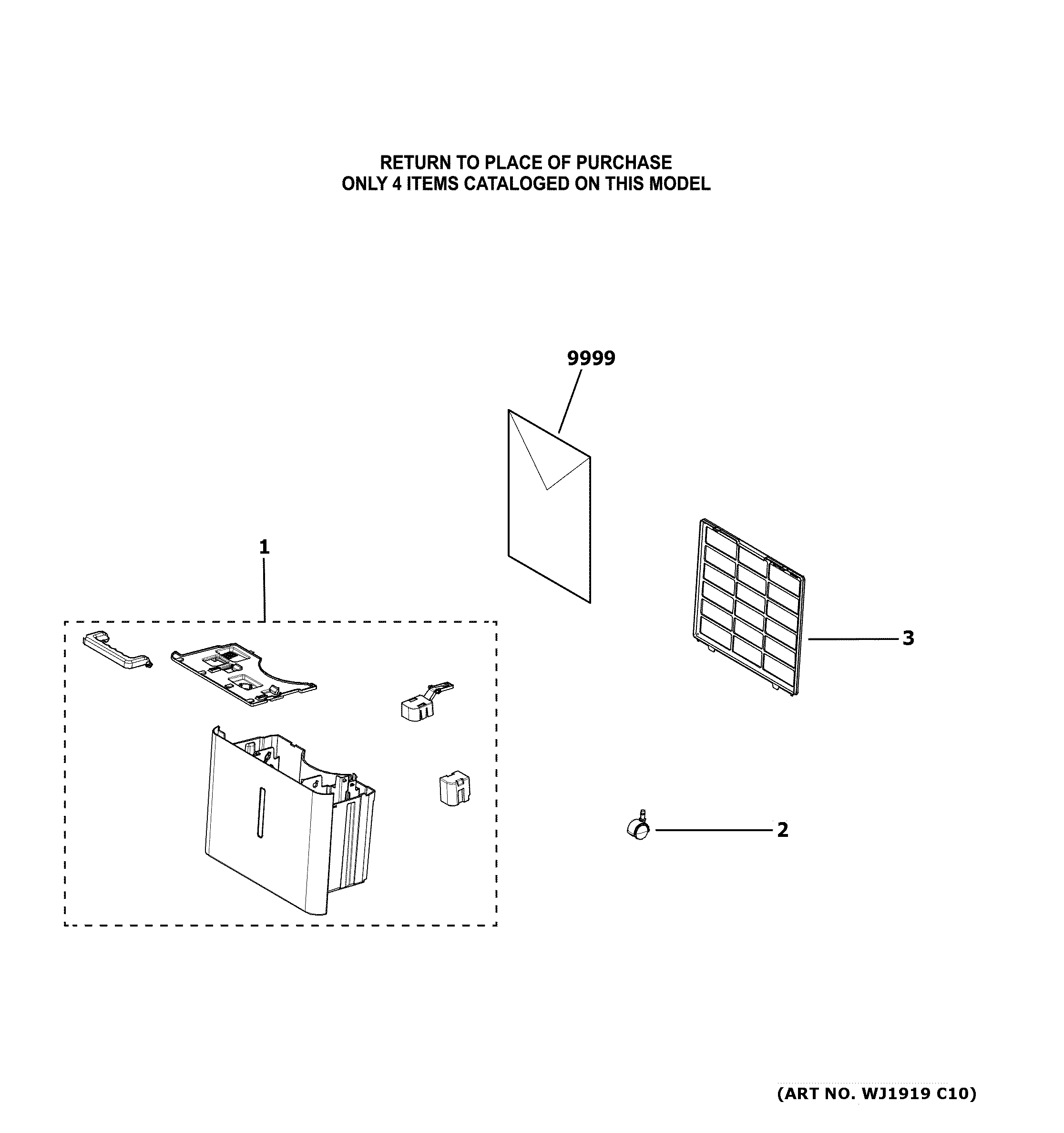 RETURN TO PLACE OF PURCHASE
ONLY 4 ITEMS CATALOGED ON THIS MODEL

9999

1

3

2

(ART NO. WJ1919 C10)