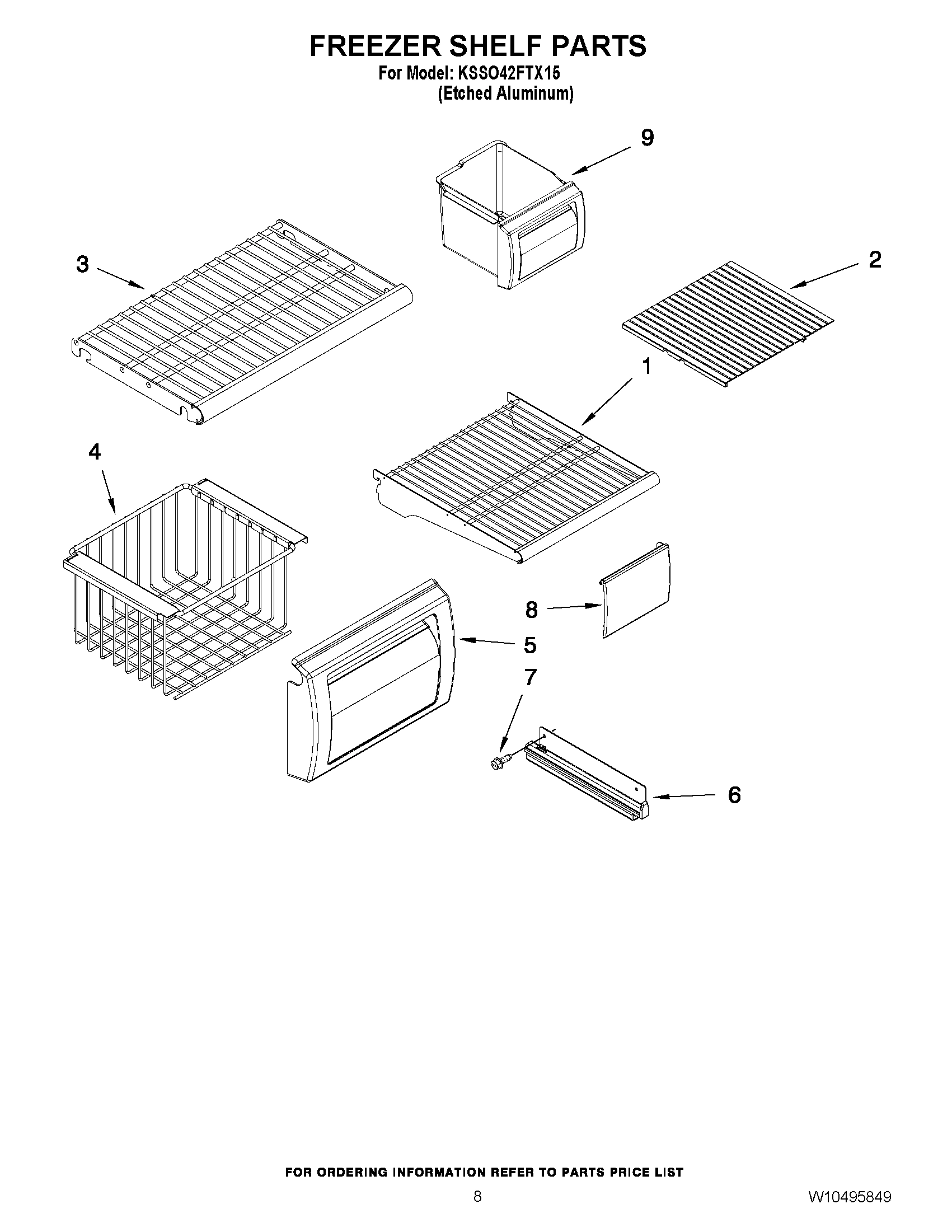 FREEZER SHELF PARTS
For Model: KSSO42FTX15
(Etched Aluminum)

9
3
2
1
4
8
5
7
6

FOR ORDERING INFORMATION REFER TO PARTS PRICE LIST
8
W10495849