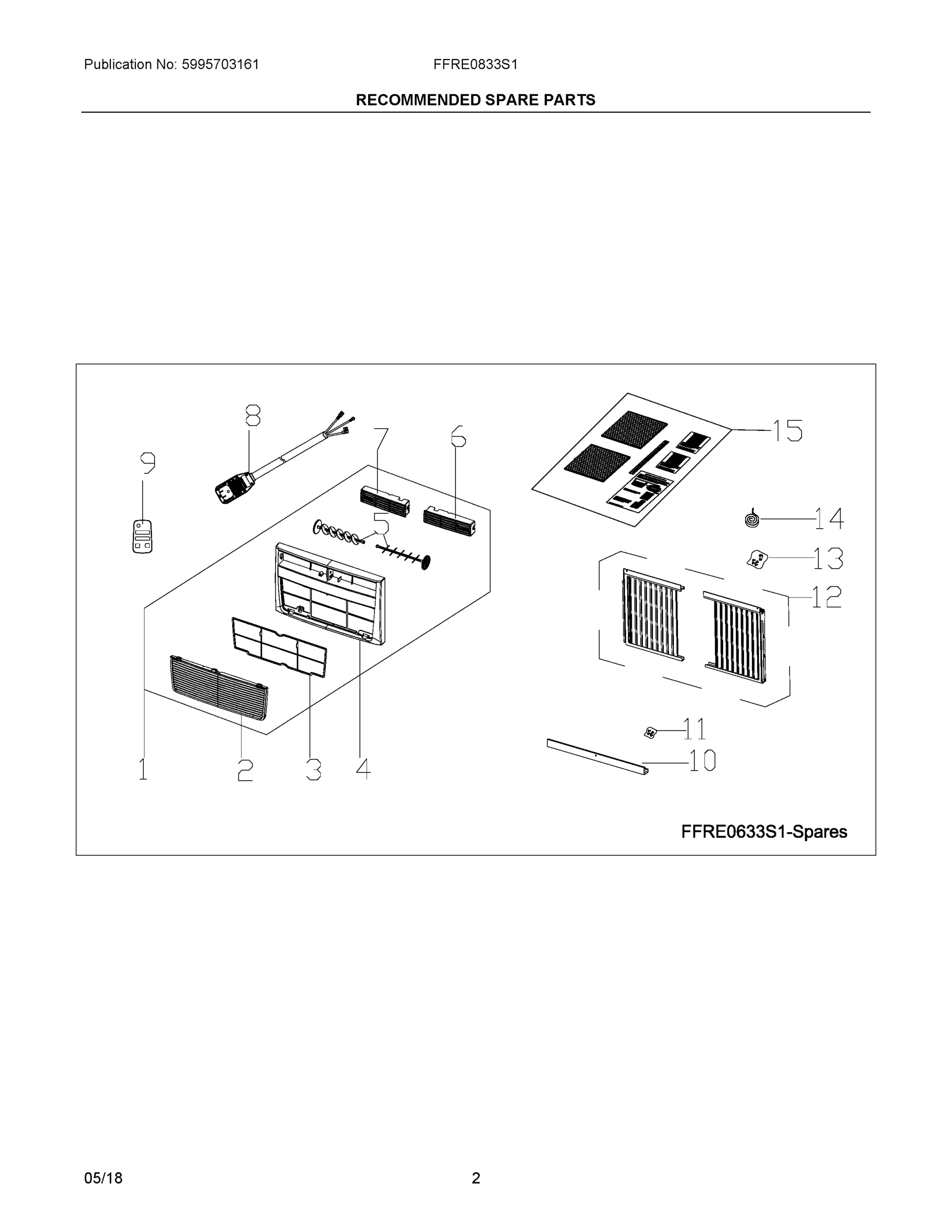 Publication No: 5995703161 FFRE0833S1

RECOMMENDED SPARE PARTS

8
7
6
15
9
5
14
13
12
11
10
1
2
3
4

FFRE0633S1-Spares

05/18 2