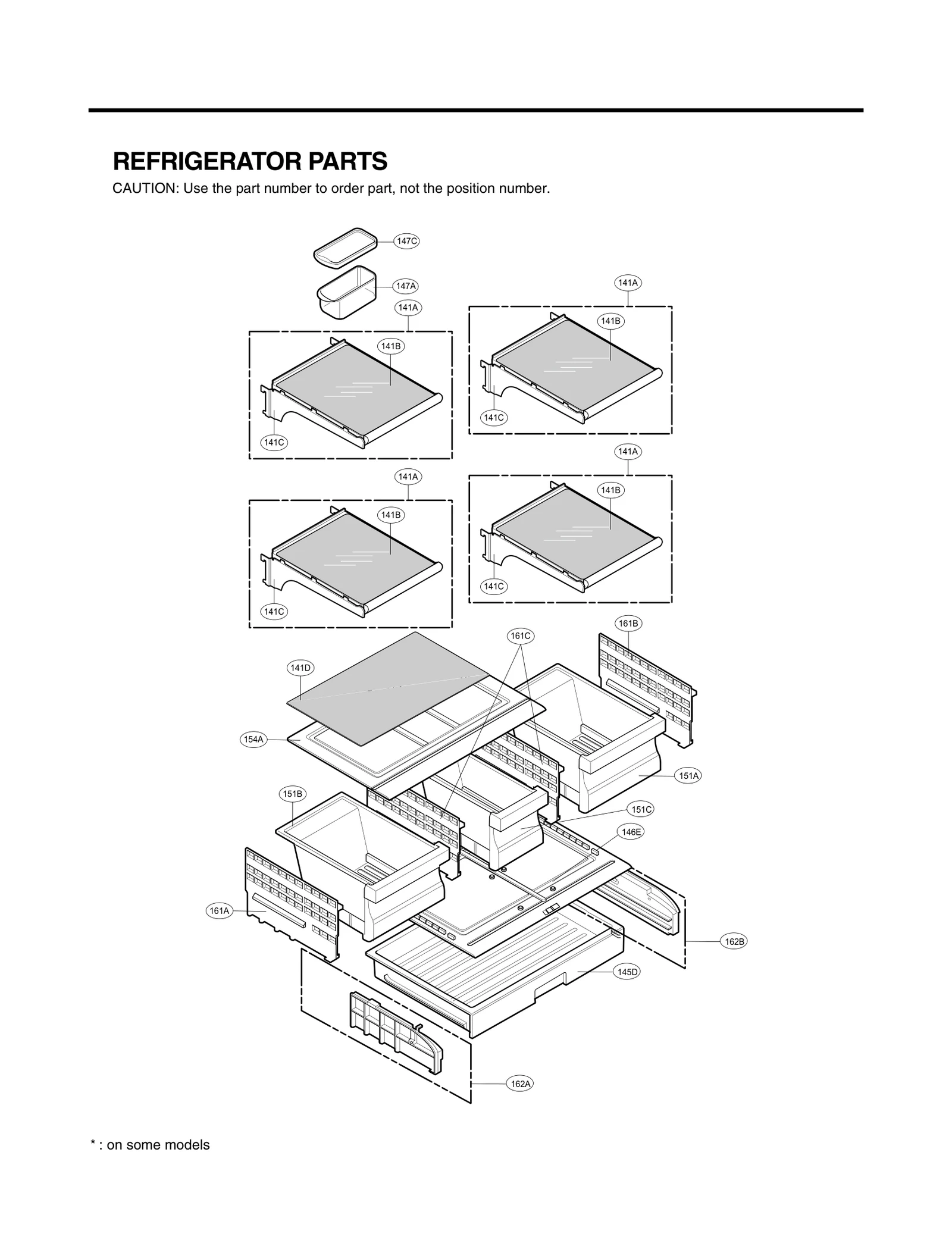 REFRIGERATOR PARTS

CAUTION: Use the part number to order part, not the position number.

147C
147A
141A
141B
141C
141A
141B
141C
141A
141B
141C
141A
141B
141C
161B
161C
141D
154A
151A
151B
151C
146E
161A
162B
145D
162A

* : on some models