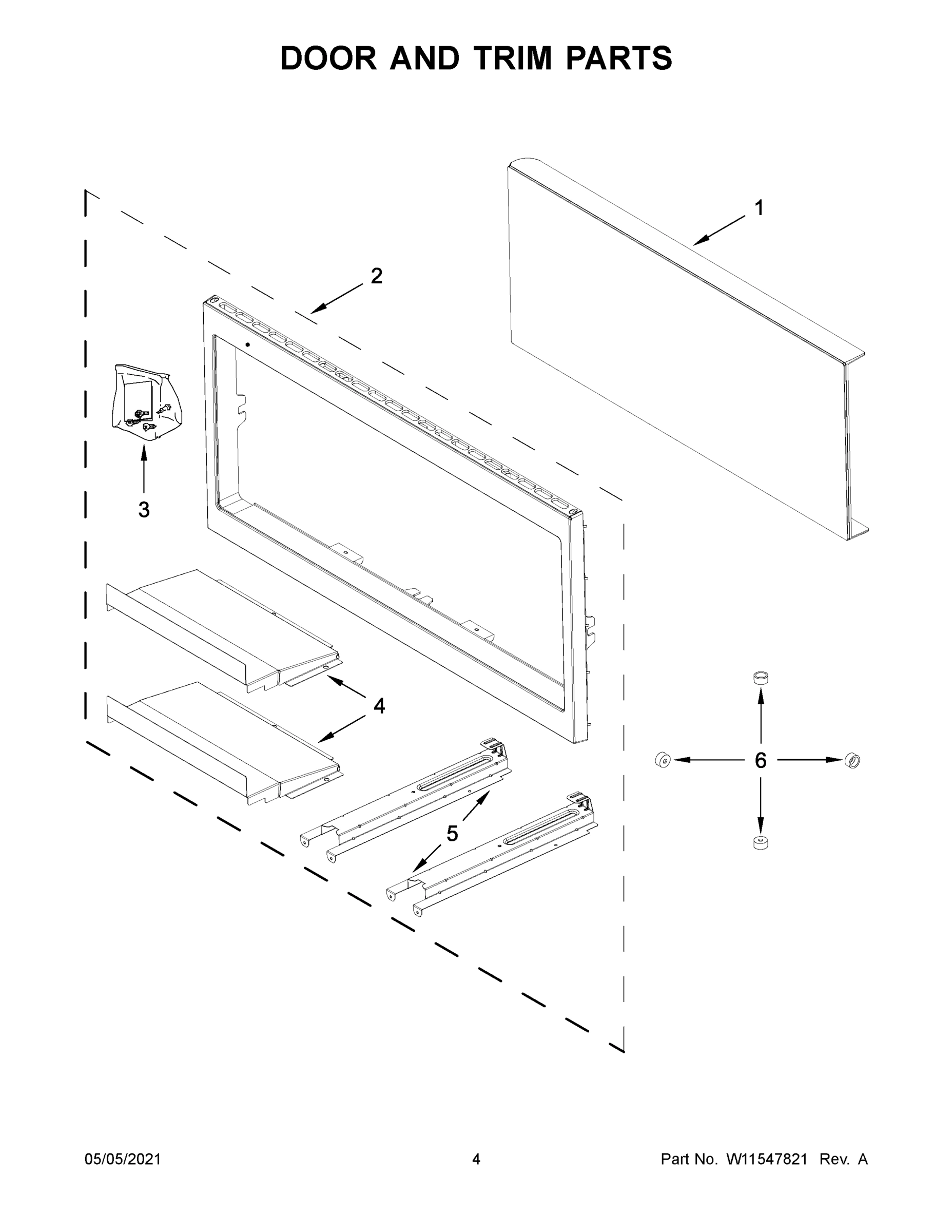 DOOR AND TRIM PARTS

1

2

3

4

5

6

05/05/2021

4

Part No. W11547821 Rev. A