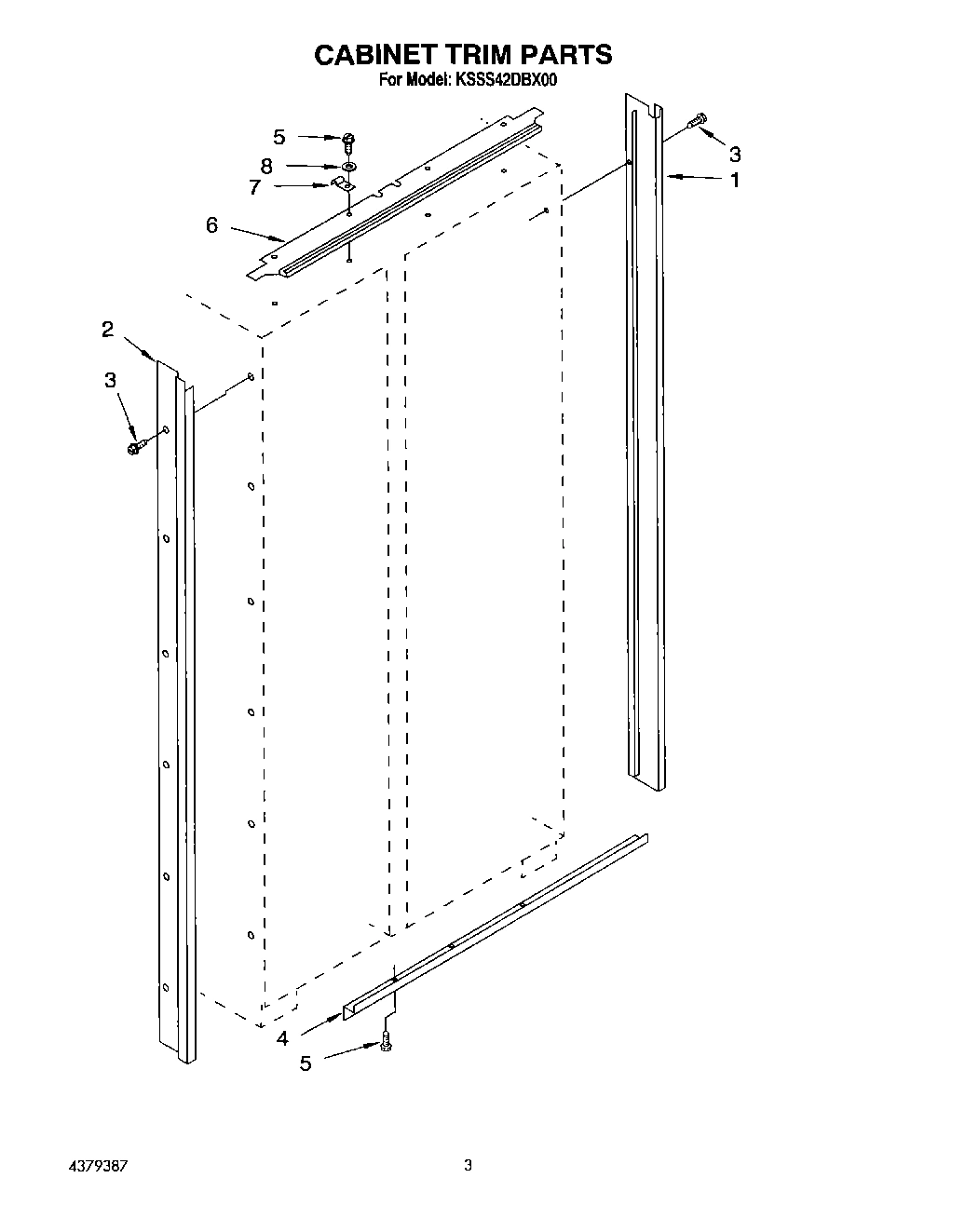 CABINET TRIM PARTS
For Model: KSSS42DBX00

5
8
7
6
3
1
2
3
4
5

4379387

3