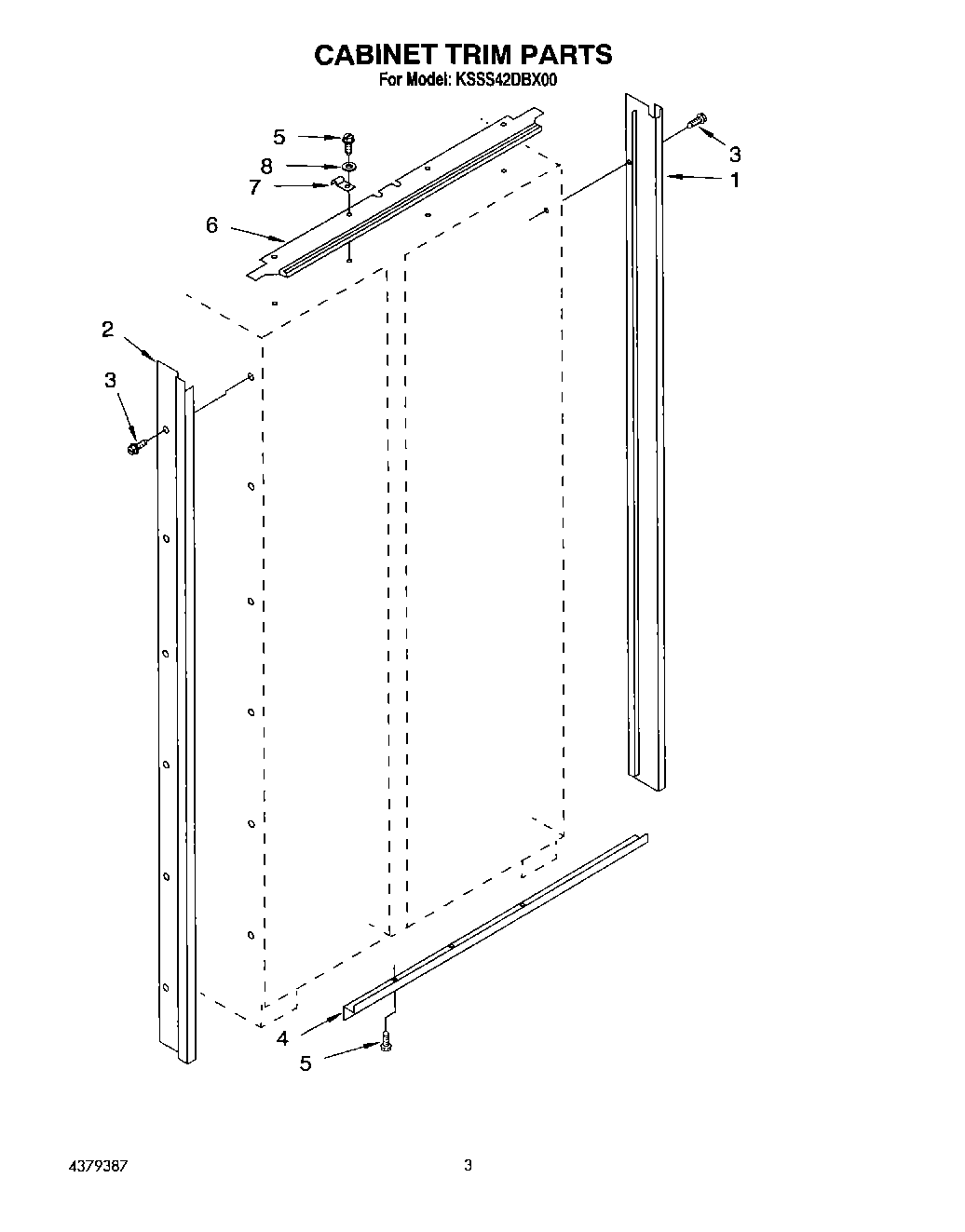 CABINET TRIM PARTS
For Model: KSSS42DBX00

5
8
7
6
3
1
2
3
4
5

4379387

3