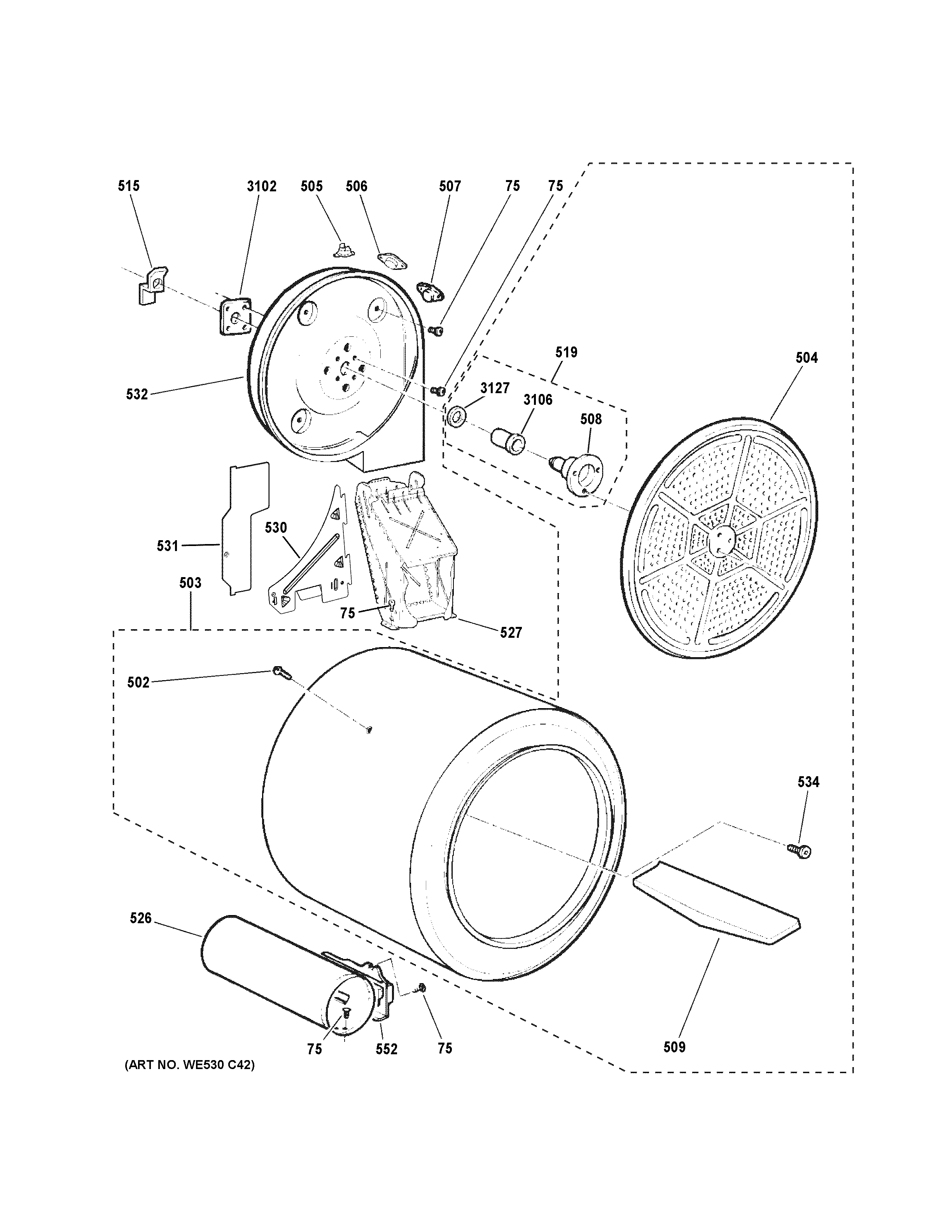 515
3102
505
506
507
75
75
519
504
532
3127
3106
508
531
530
503
75
527
502
534
526
75
552
75
509
(ART NO. WE530 C42)