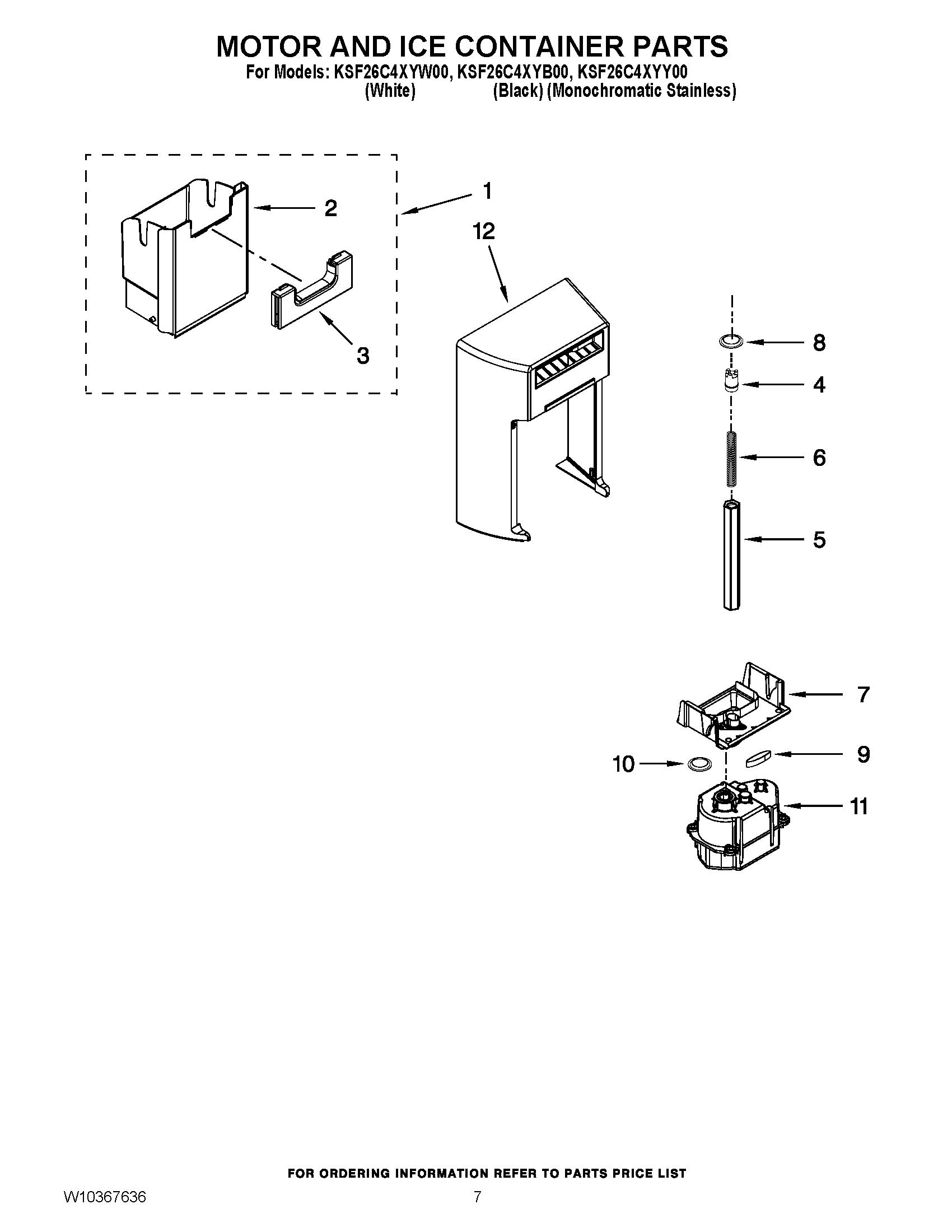 MOTOR AND ICE CONTAINER PARTS
For Models: KSF26C4XYW00, KSF26C4XYB00, KSF26C4XYY00
(White) (Black) (Monochromatic Stainless)

1
2
12
3
8
4
6
5
7
10
9
11

FOR ORDERING INFORMATION REFER TO PARTS PRICE LIST

W10367636 7