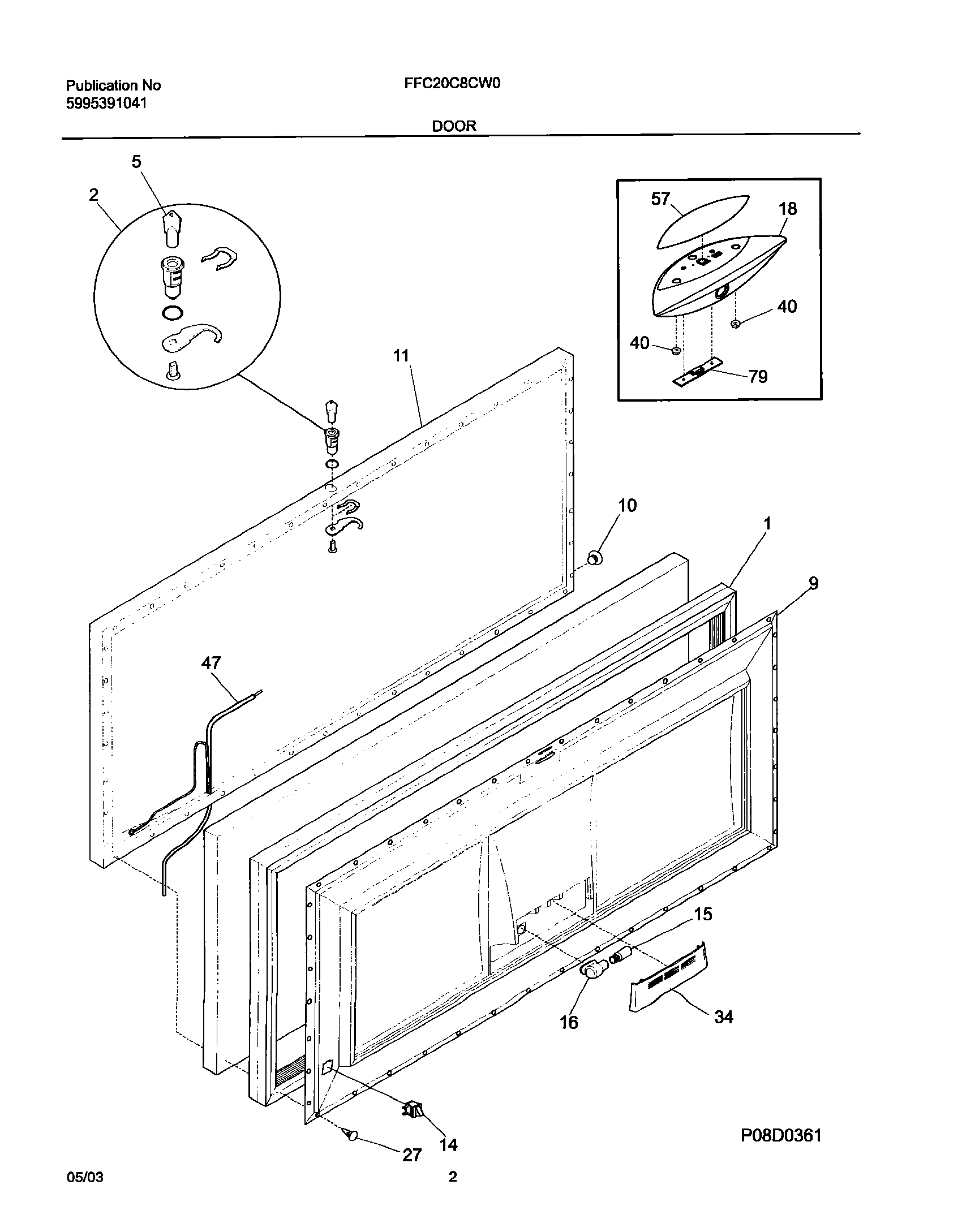 Publication No
5995391041

FFC20C8CW0

DOOR

5
2
57
18
40
40
79
11
10
1
9
47
15
16
34
14
27

P08D0361

05/03

2