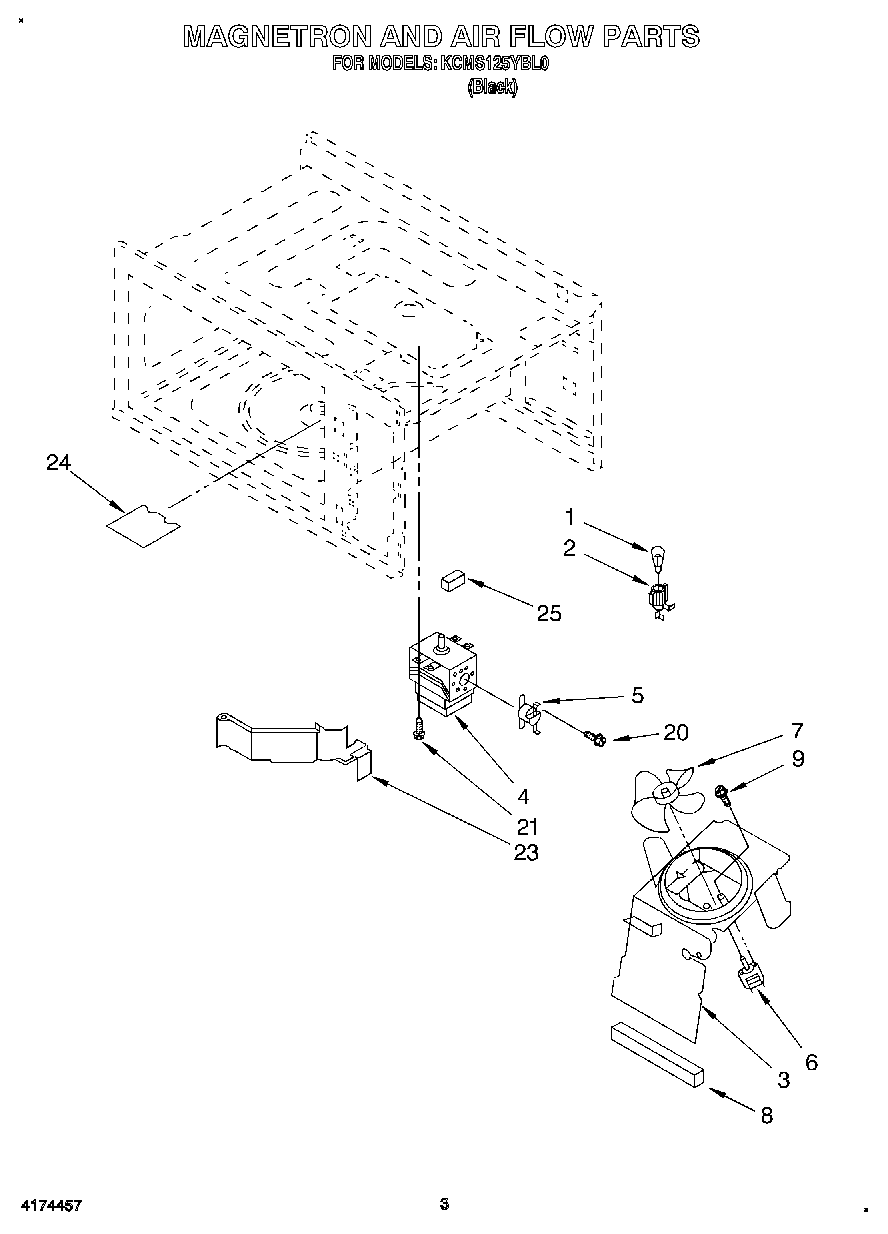 MAGNETRON AND AIR FLOW PARTS
FOR MODELS: KCMS125YBL0
(Black)

24

1
2

25

5
20
7
9

4
21
23

6
3
8

4174457
3