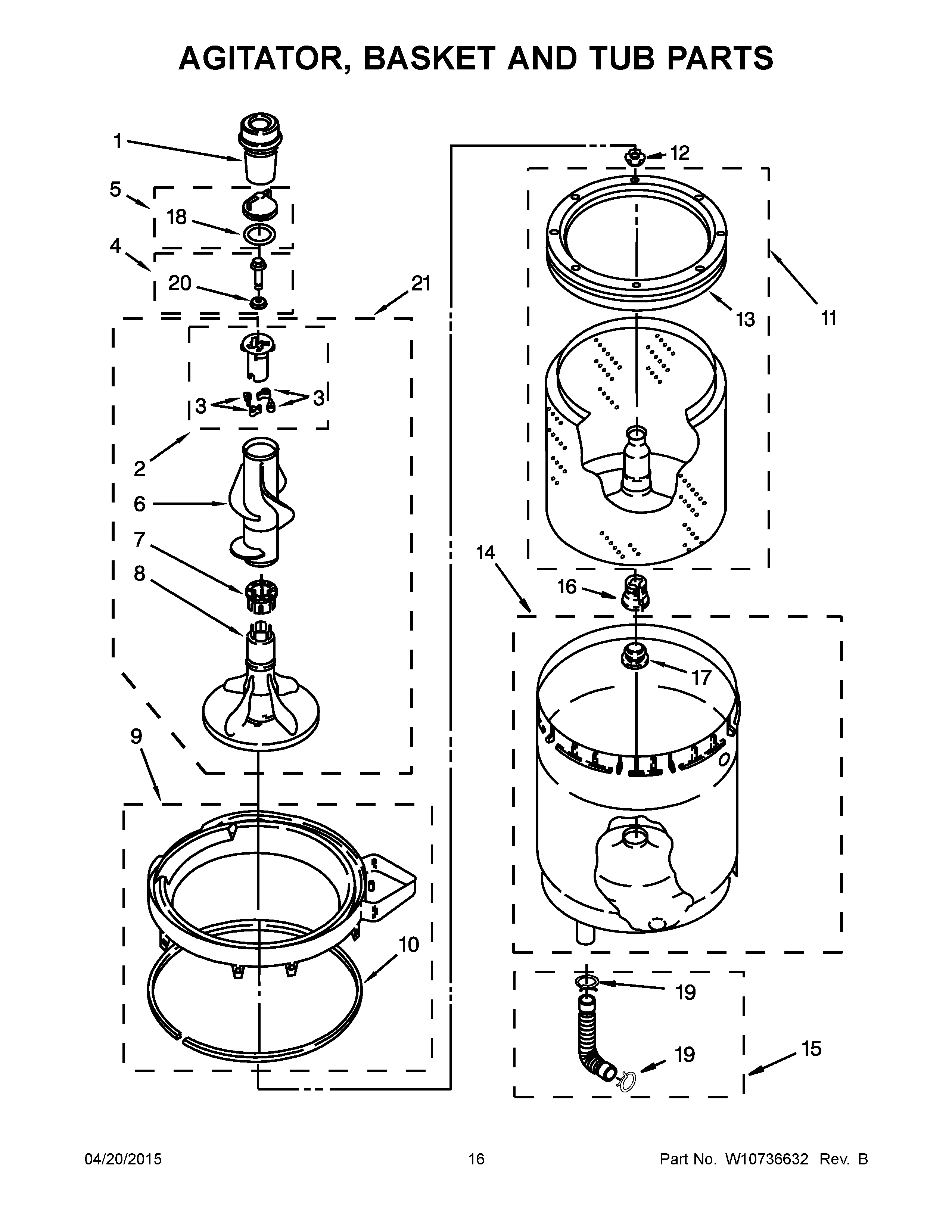 AGITATOR, BASKET AND TUB PARTS

1
5
18
4
20
21
3
3
2
6
7
8
9
10
12
13
11
14
16
17
19
19
15

04/20/2015
16
Part No. W10736632 Rev. B