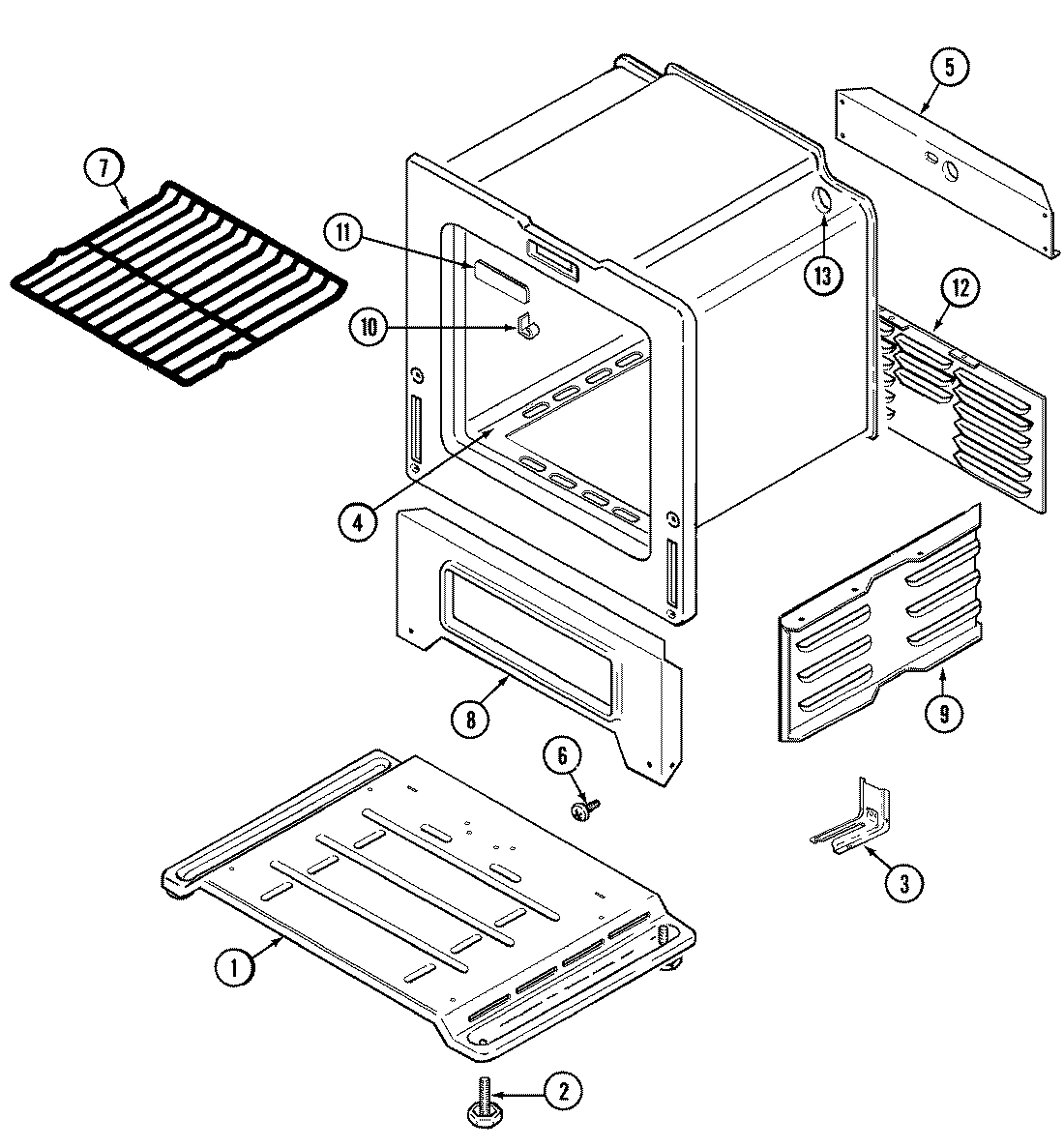 5
7
11
13
12
10
4
8
9
6
3
1
2