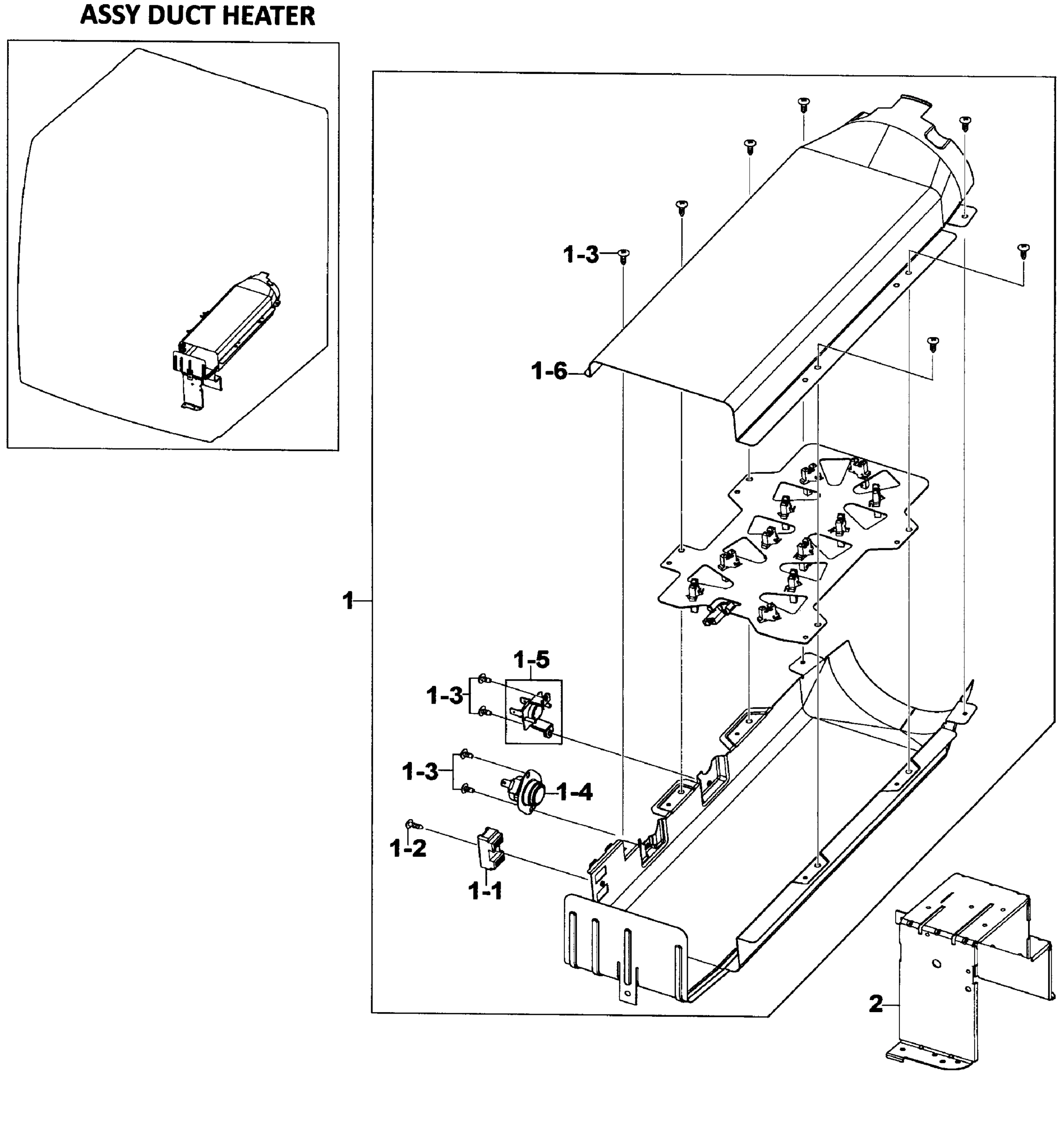 ASSY DUCT HEATER

1-3

1-6

1

1-5

1-3

1-3

1-4

1-2

1-1

2