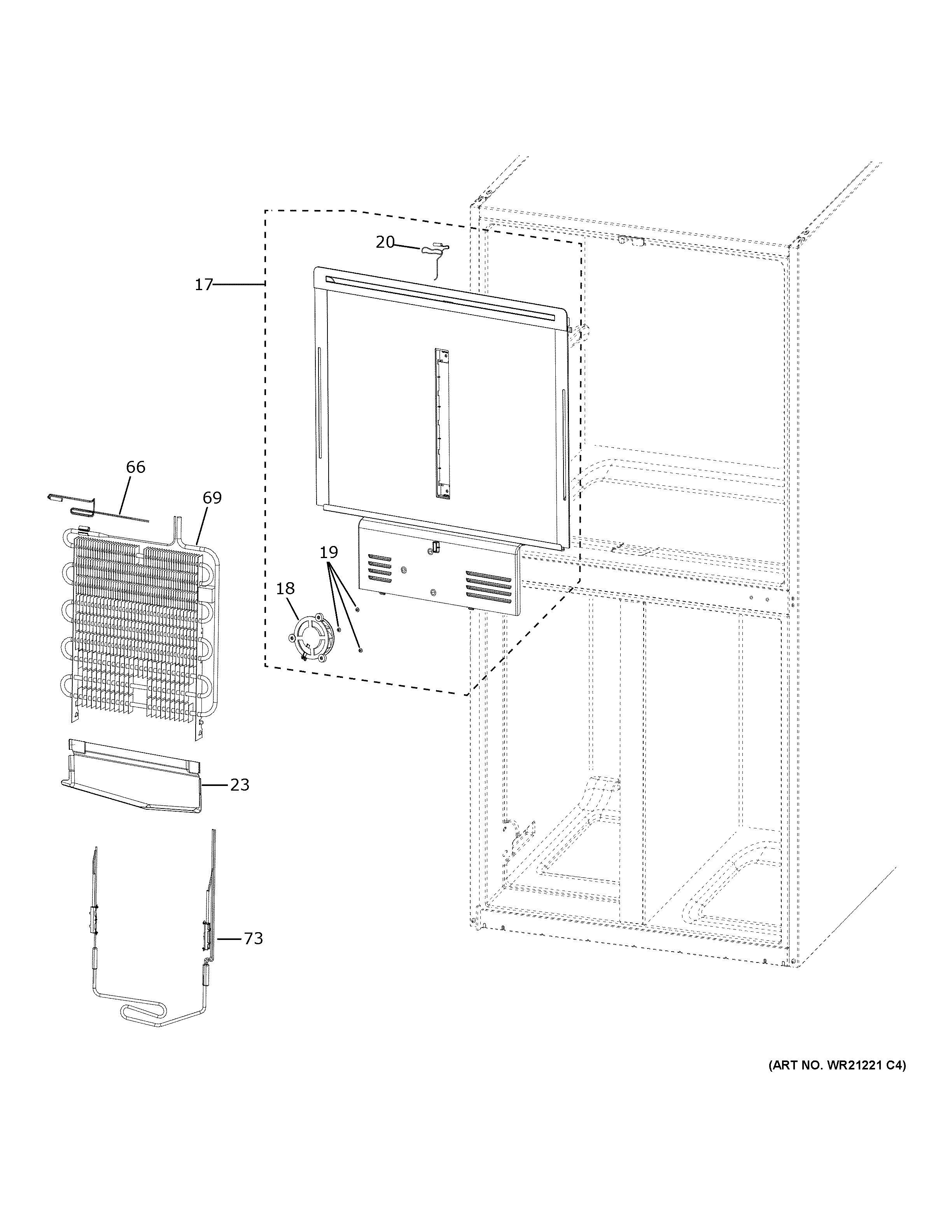 20

17

66

69

19

18

23

73

(ART NO. WR21221 C4)