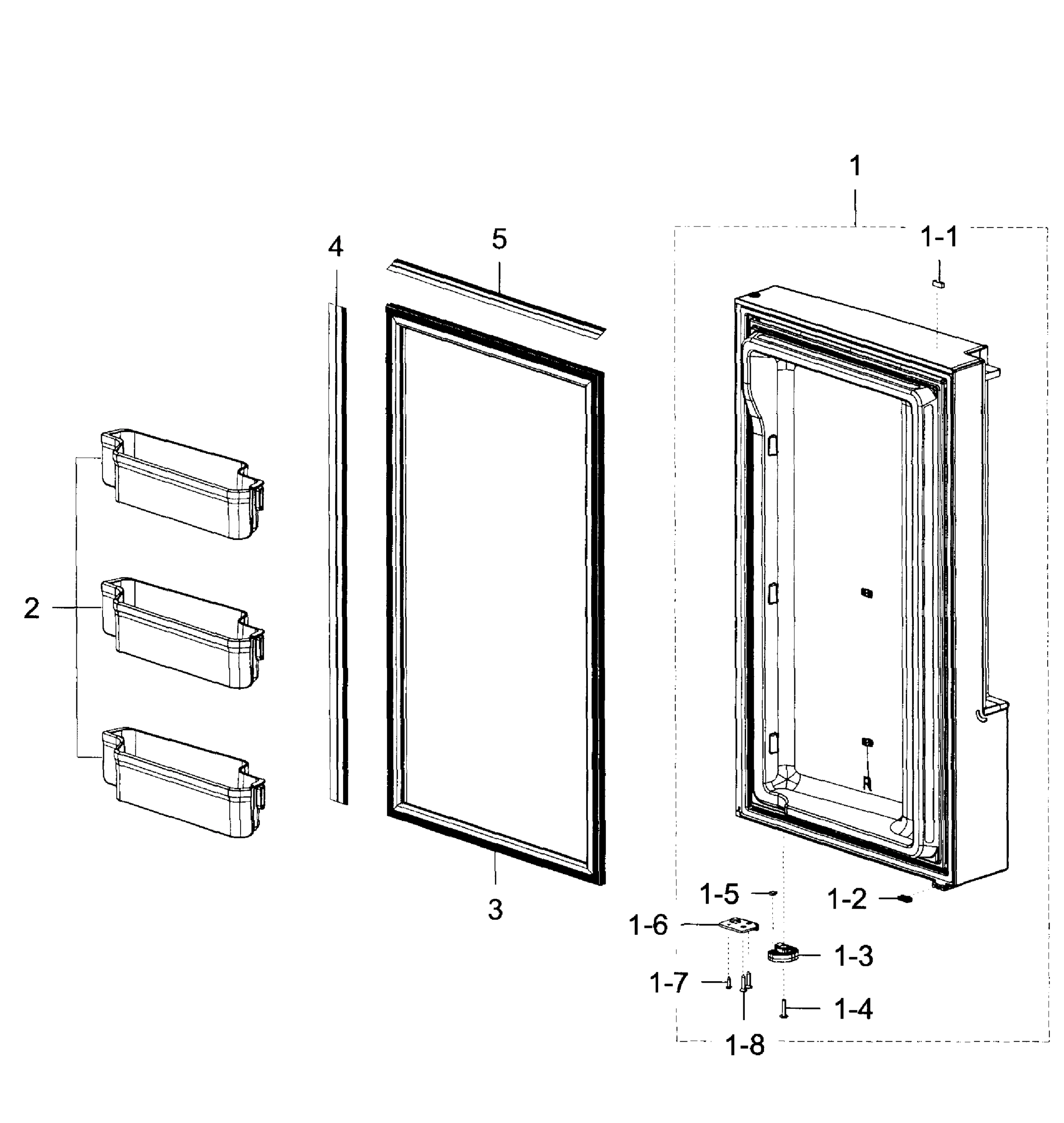 1
1-1
4
5
2
R
3
1-5
1-2
1-6
1-3
1-7
1-4
1-8