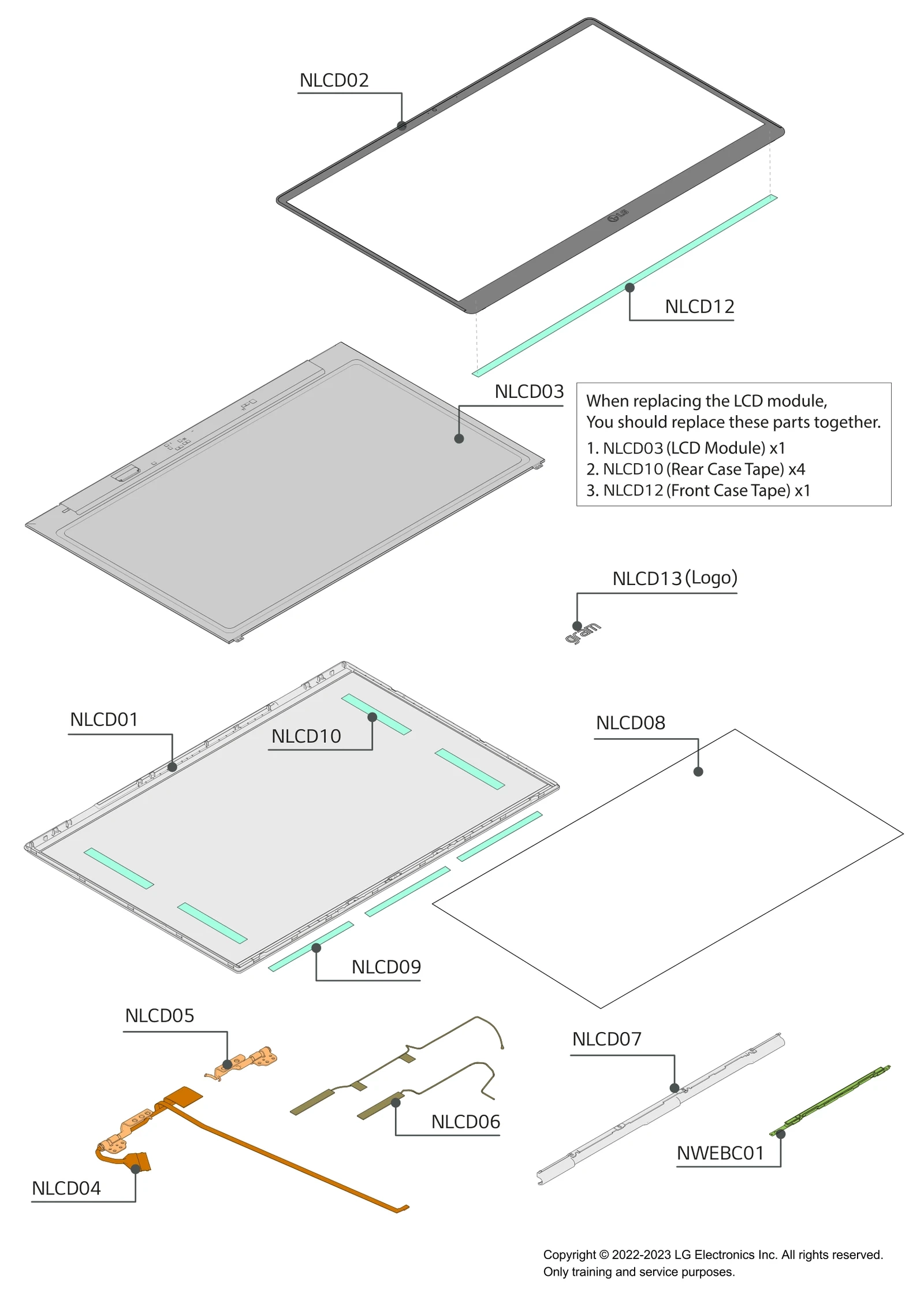 NLCD02

LG

NLCD12

NLCD03

When replacing the LCD module,
You should replace these parts together.
1. NLCD03 (LCD Module) x1
2. NLCD10 (Rear Case Tape) x4
3. NLCD12 (Front Case Tape) x1

NLCD13 (Logo)

gram

NLCD01

NLCD10

NLCD08

NLCD09

NLCD05

NLCD07

NLCD06

NWEBC01

NLCD04

Copyright © 2022-2023 LG Electronics Inc. All rights reserved.
Only training and service purposes.