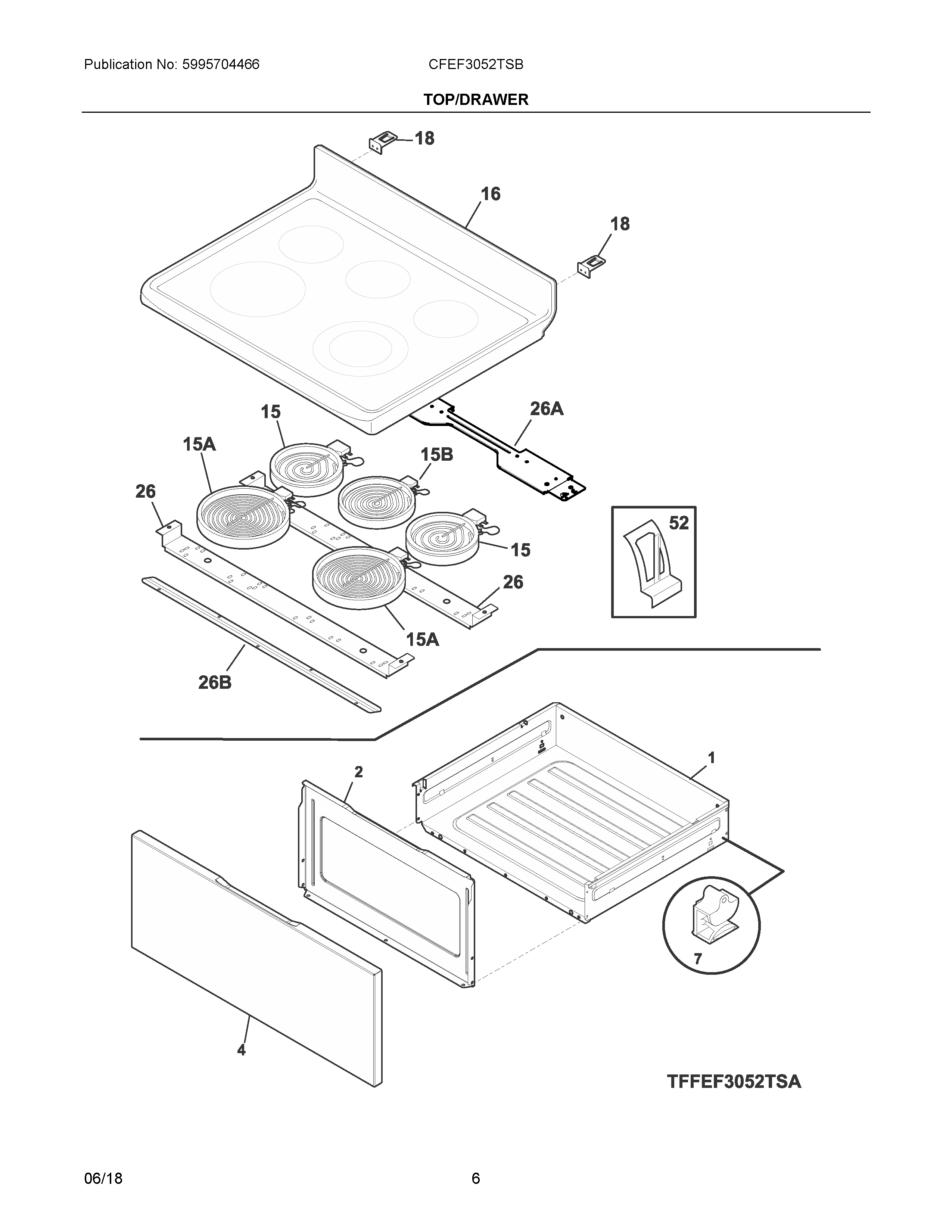 Publication No: 5995704466

CFEF3052TSB

TOP/DRAWER

18

16

18

15

26A

15A

15B

26

52

15

26

15A

26B

1

2

7

4

TFFEF3052TSA

06/18

6