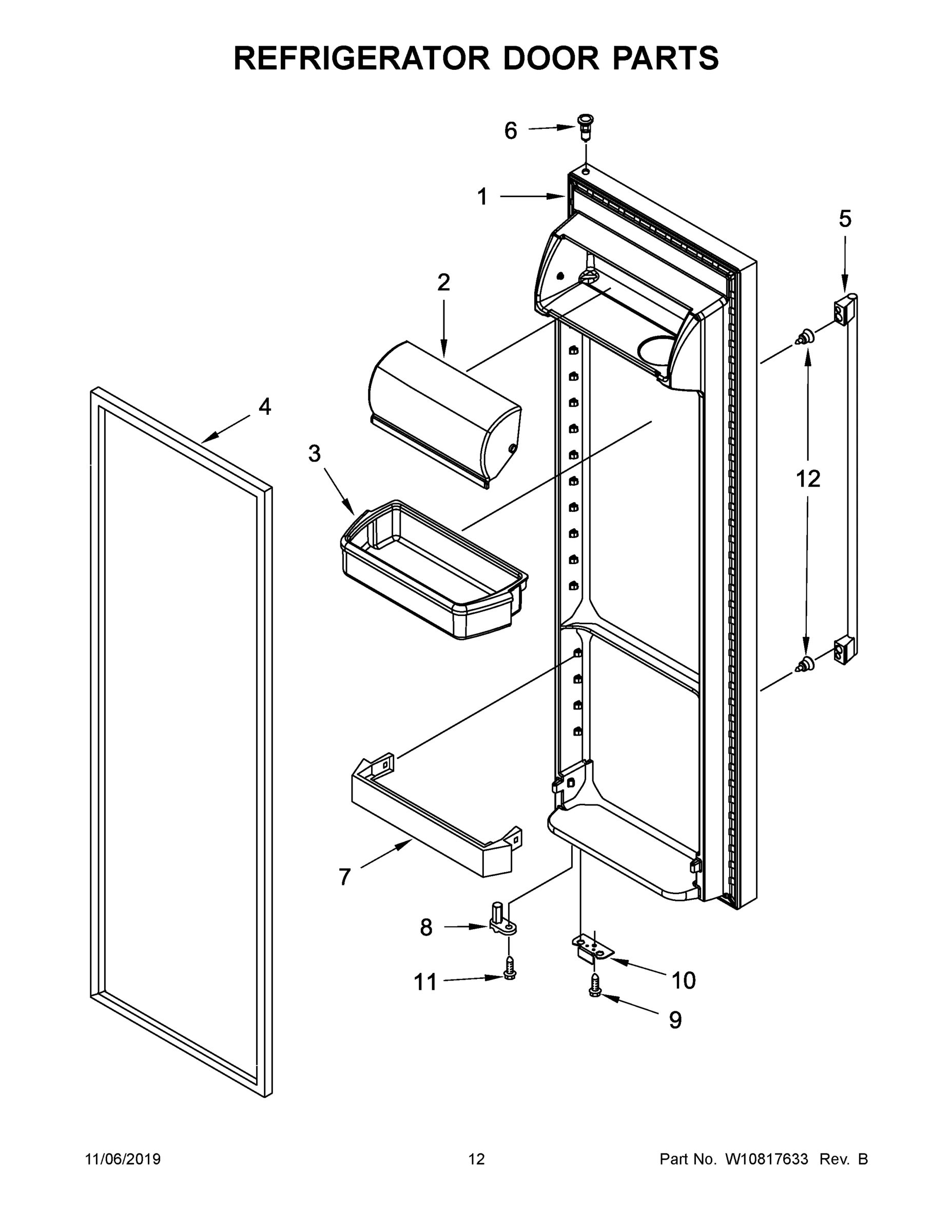 REFRIGERATOR DOOR PARTS

6

1

5

2

4

3

12

7

8

11

10

9

11/06/2019

12

Part No. W10817633 Rev. B