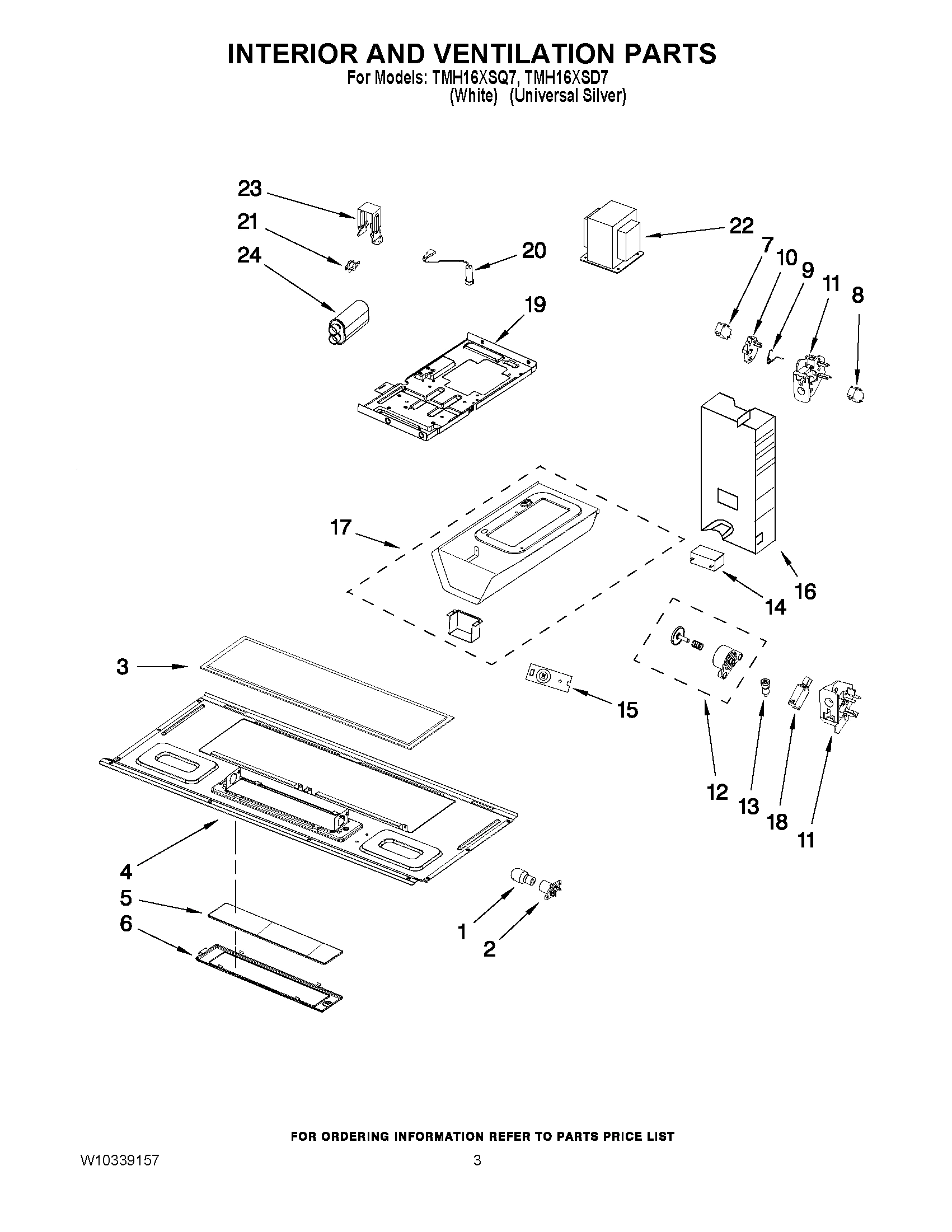 INTERIOR AND VENTILATION PARTS
For Models: TMH16XSQ7, TMH16XSD7
(White) (Universal Silver)

23
21
24
20
22
7
10
9
11
8
19
17
16
14
3
15
12
13
18
11
4
5
6
1
2

FOR ORDERING INFORMATION REFER TO PARTS PRICE LIST

W10339157

3