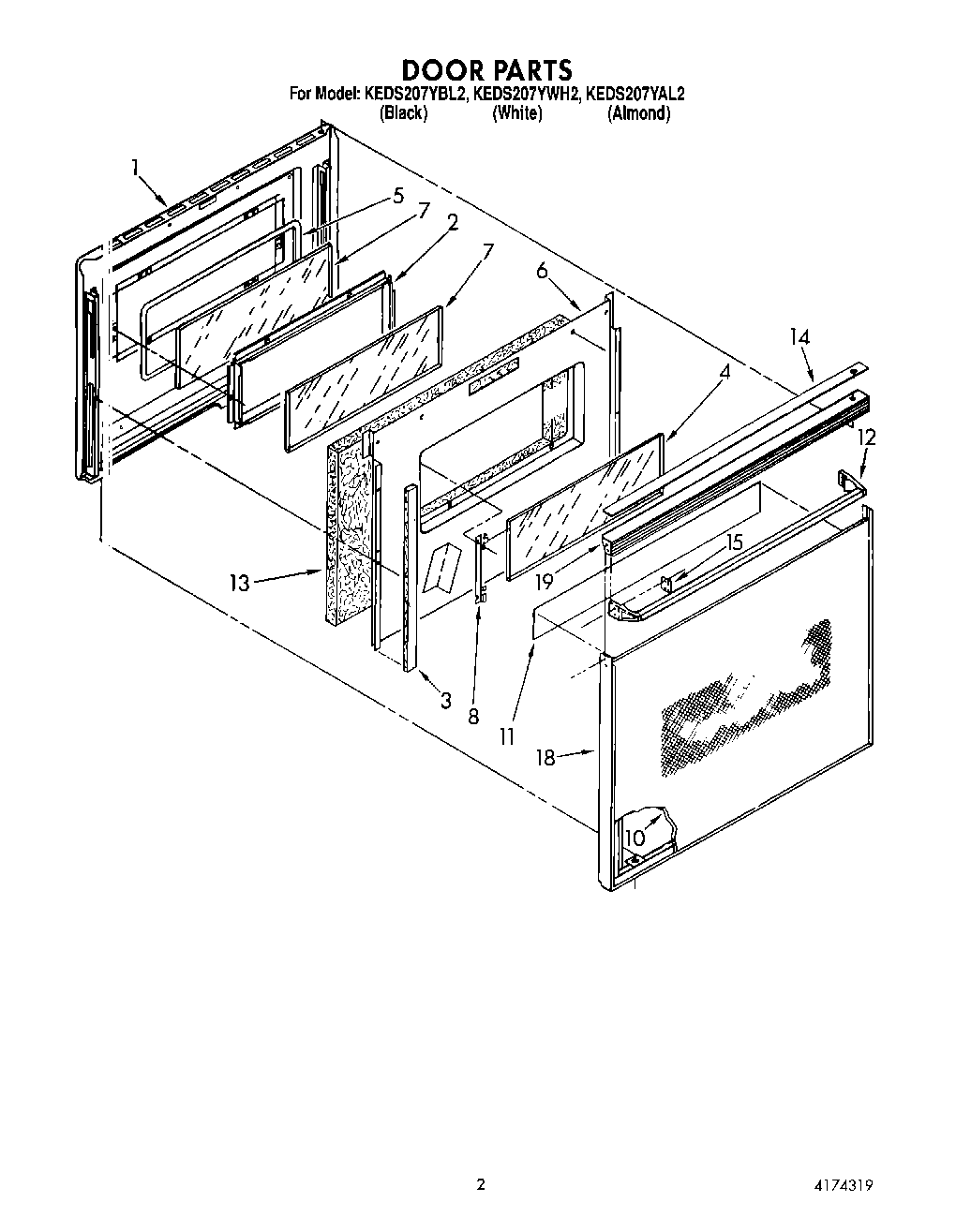 DOOR PARTS
For Model: KEDS207YBL2, KEDS207YWH2, KEDS207YAL2
(Black) (White) (Almond)

1
5
7
2
7
6
14
4
12
15
19
13
3
8
11
18
10

2

4174319