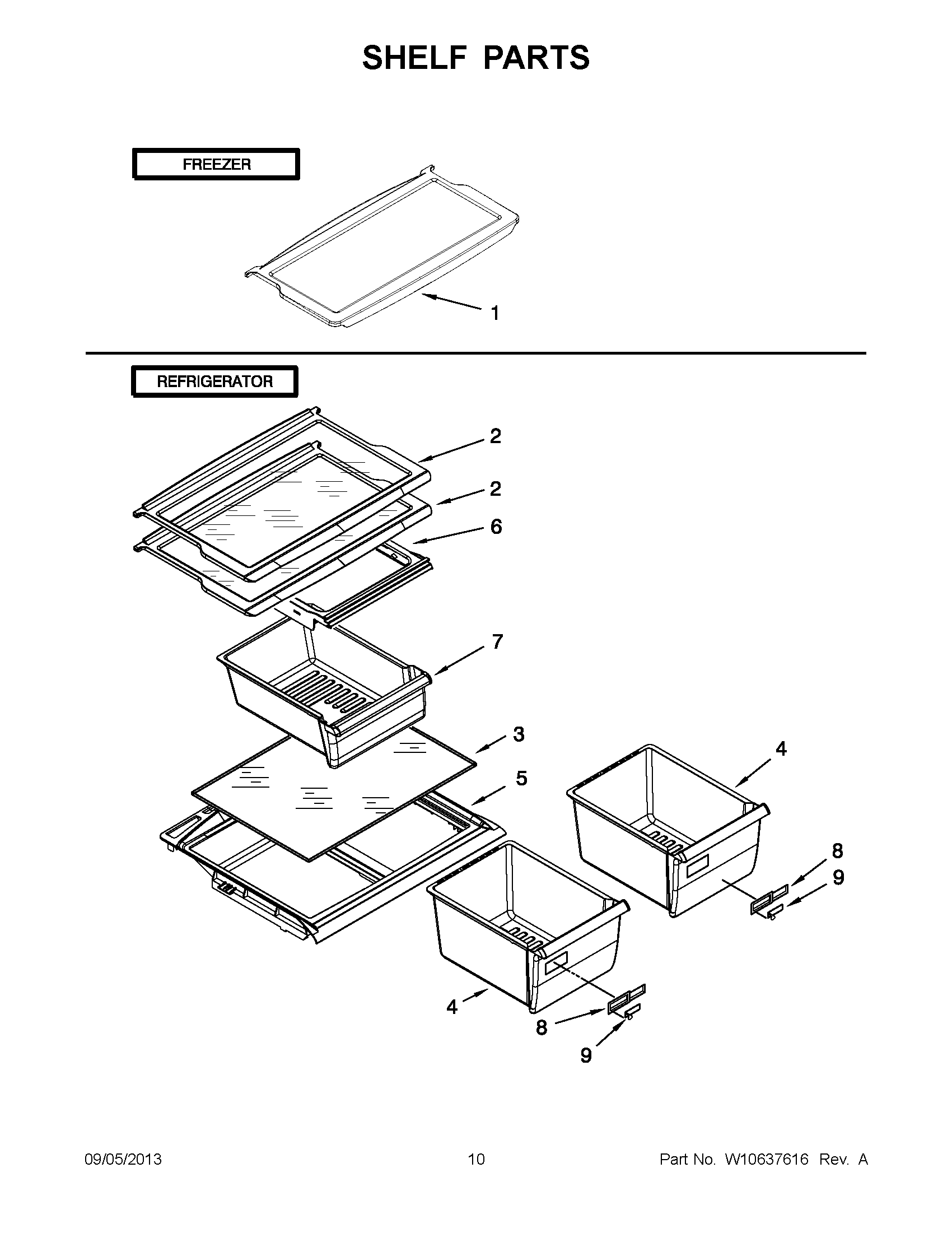 SHELF PARTS

FREEZER

1

REFRIGERATOR

2

2

6

7

3

5

4

8

9

4

8

9

09/05/2013

10

Part No. W10637616 Rev. A