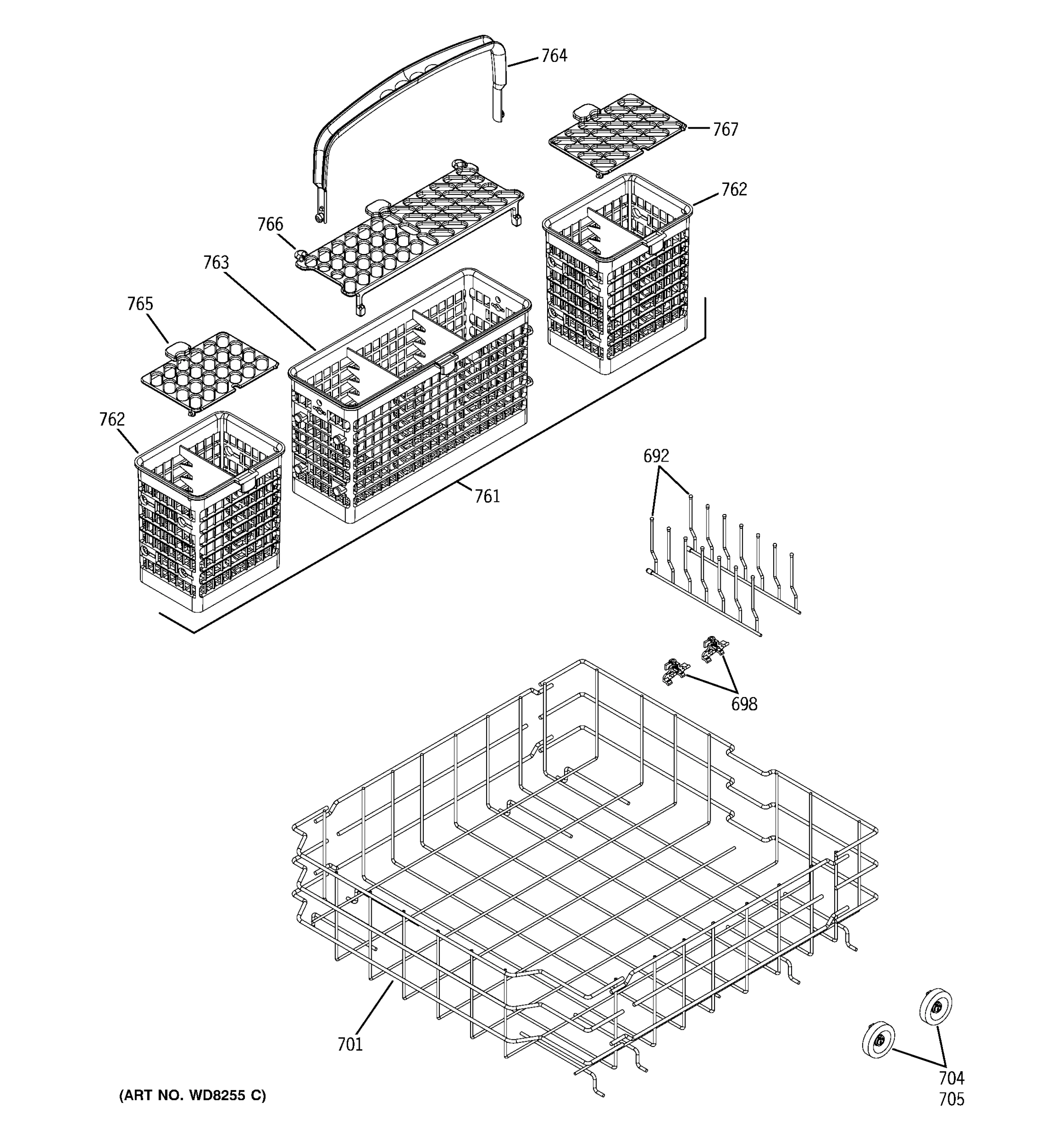 764

767

762

766

763

765

762

761

692

698

701

704
705

(ART NO. WD8255 C)