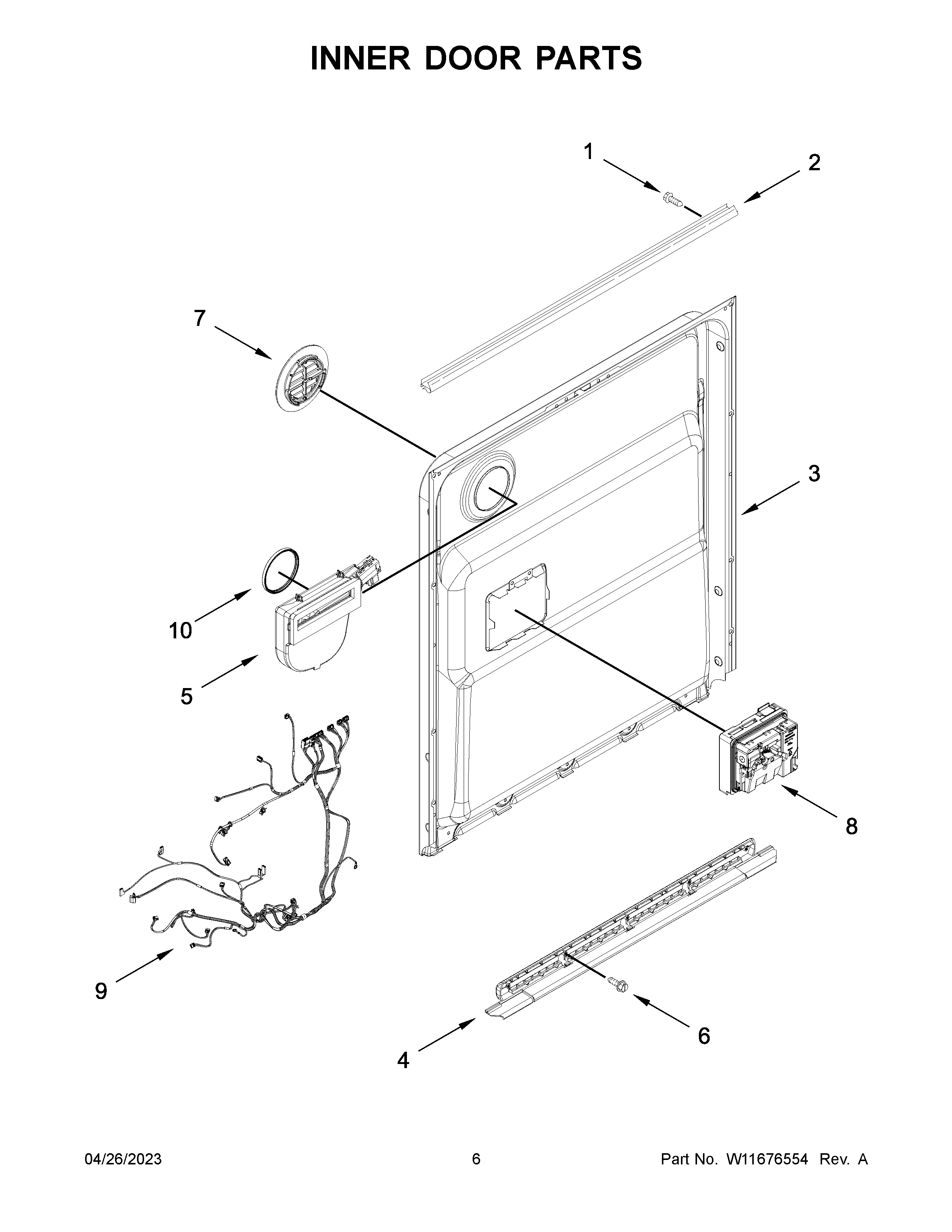 INNER DOOR PARTS

1
2
7
3
10
5
8
9
6
4

04/26/2023
6
Part No. W11676554 Rev. A