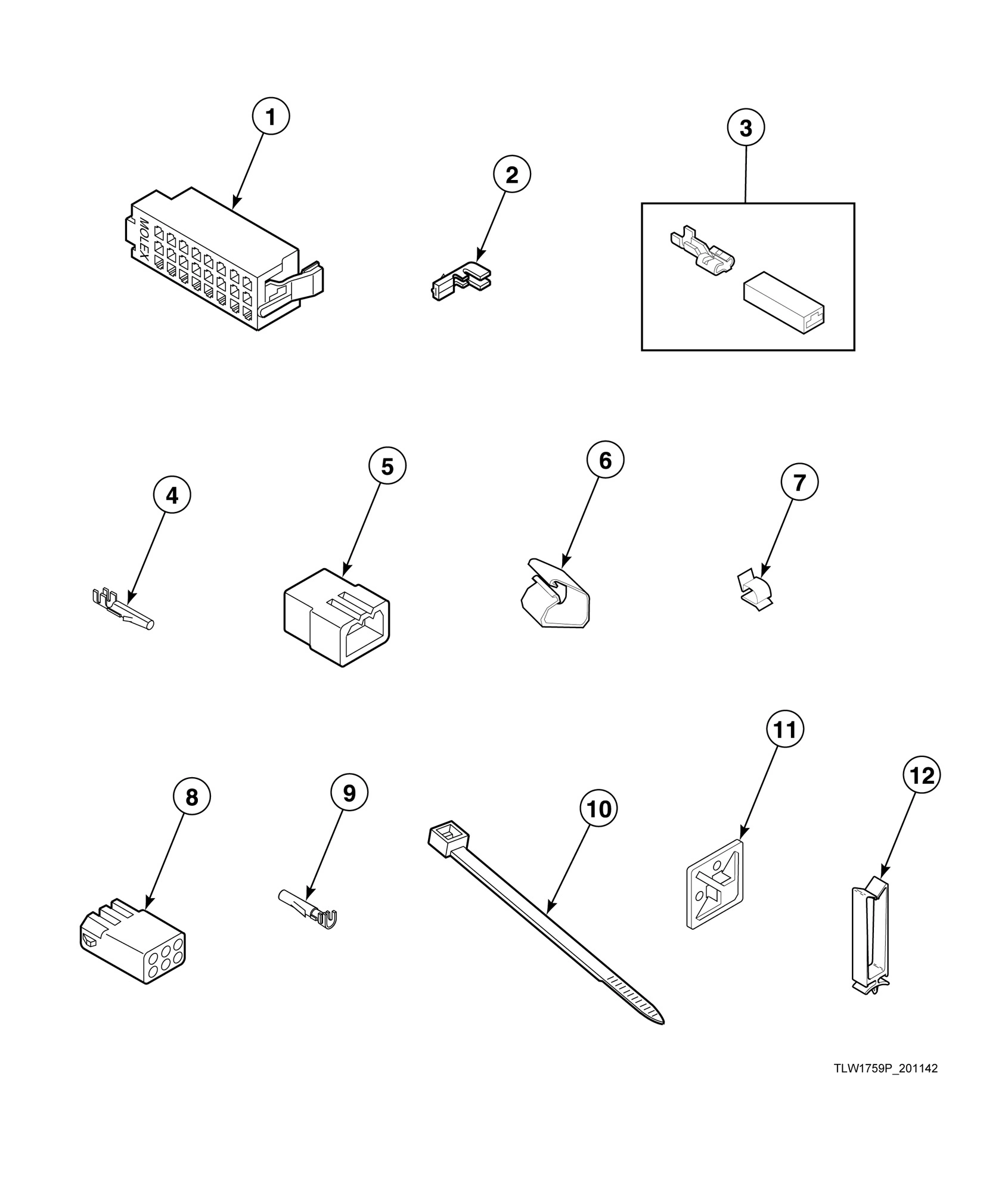 1

MOLEX

2

3

4

5

6

7

8

9

10

11

12

TLW1759P_201142