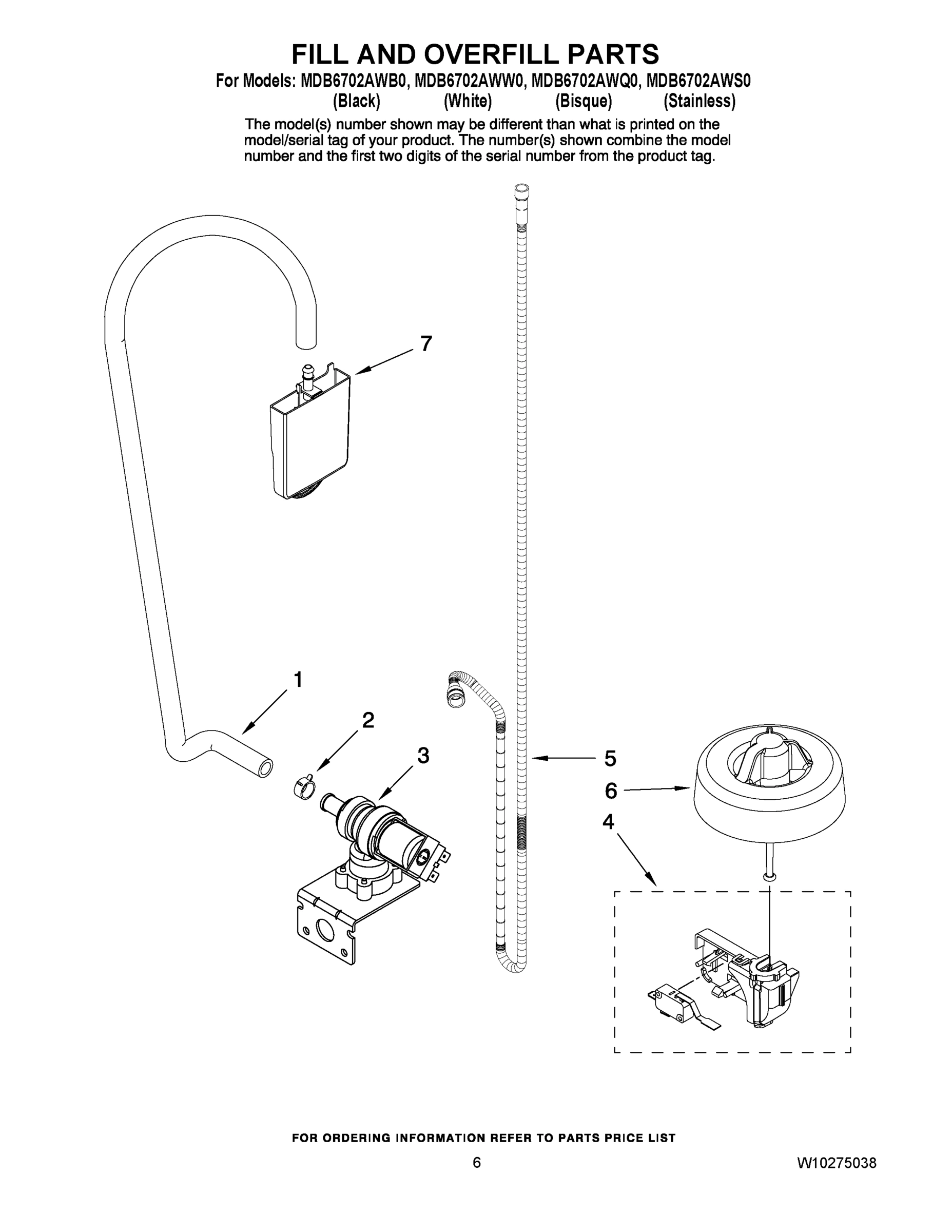 FILL AND OVERFILL PARTS

For Models: MDB6702AWB0, MDB6702AWW0, MDB6702AWQ0, MDB6702AWS0
(Black) (White) (Bisque) (Stainless)

The model(s) number shown may be different than what is printed on the model/serial tag of your product. The number(s) shown combine the model number and the first two digits of the serial number from the product tag.

7

1

2

3

5

6

4

FOR ORDERING INFORMATION REFER TO PARTS PRICE LIST

6

W10275038