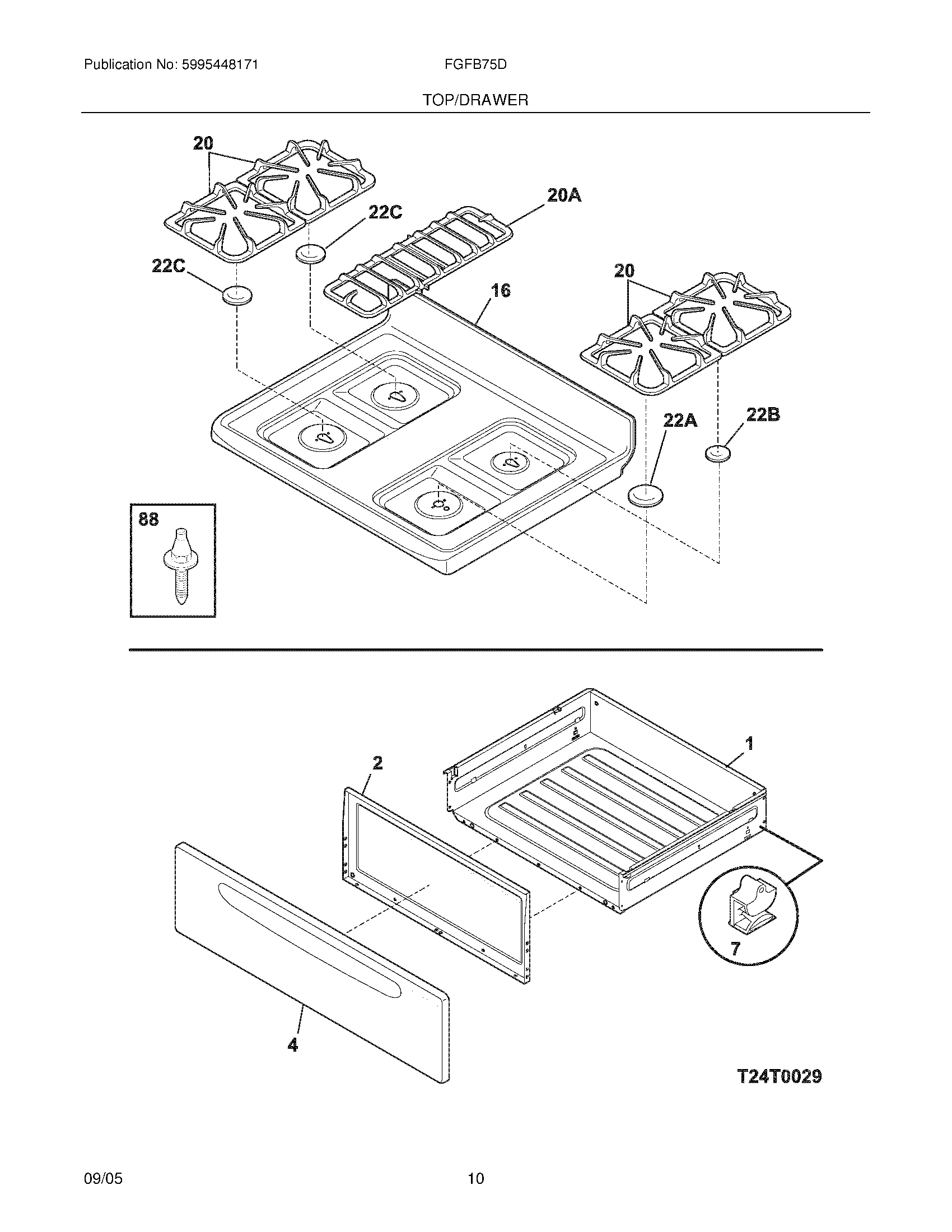 Publication No: 5995448171

FGFB75D

TOP/DRAWER

20

20A

22C

22C

20

16

22A

22B

88

1

2

7

4

T24T0029

09/05

10