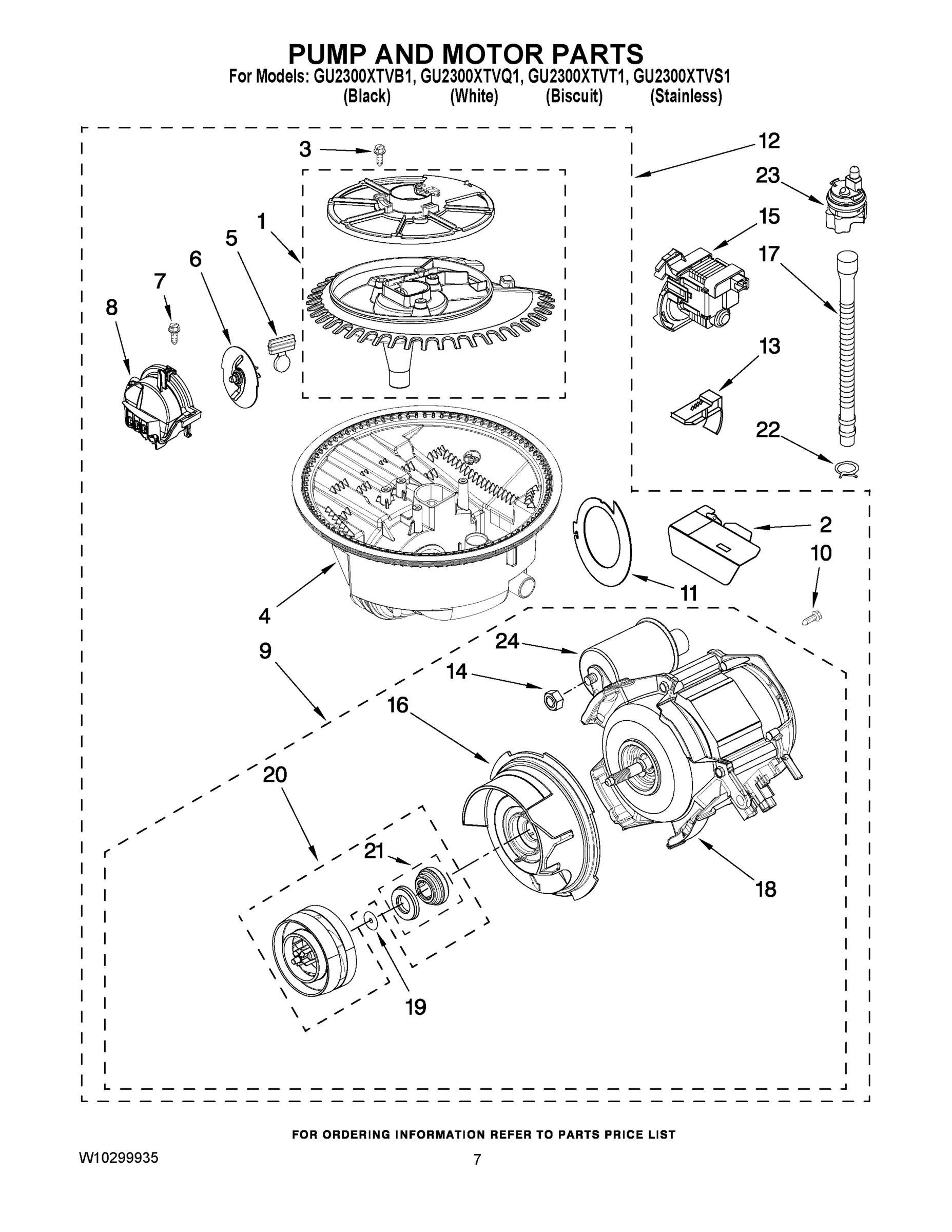 PUMP AND MOTOR PARTS
For Models: GU2300XTVB1, GU2300XTVQ1, GU2300XTVT1, GU2300XTVS1
(Black) (White) (Biscuit) (Stainless)

3
12
23
1
15
5
17
6
7
8
13
22
2
10
11
4
24
9
14
16
20
21
18
19

FOR ORDERING INFORMATION REFER TO PARTS PRICE LIST

W10299935
7