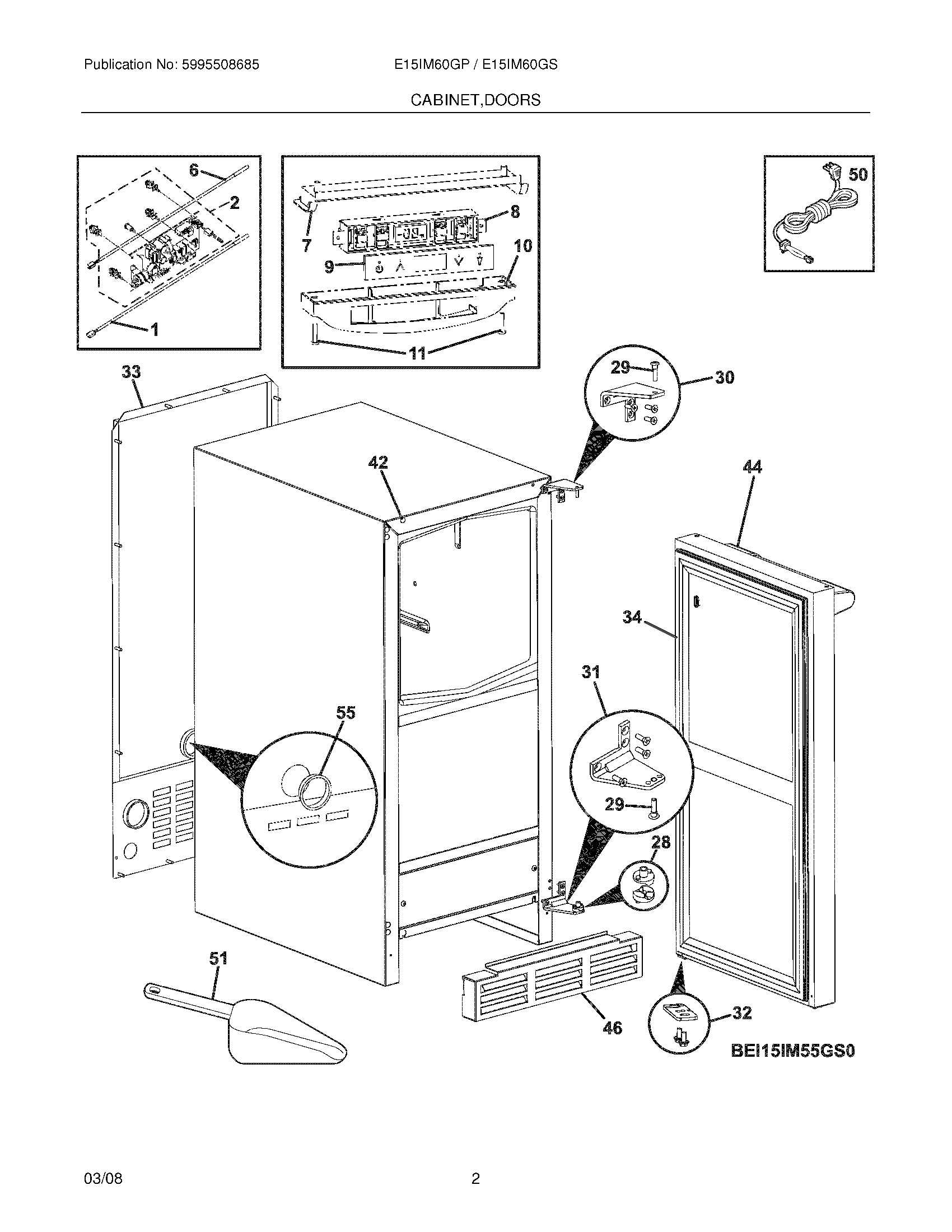 Publication No: 5995508685
E15IM60GP / E15IM60GS
CABINET,DOORS

6
2
1
7
8
9
10
11
50
33
29
30
42
44
34
31
55
29
28
51
46
32
BEI15IM55GS0

03/08
2