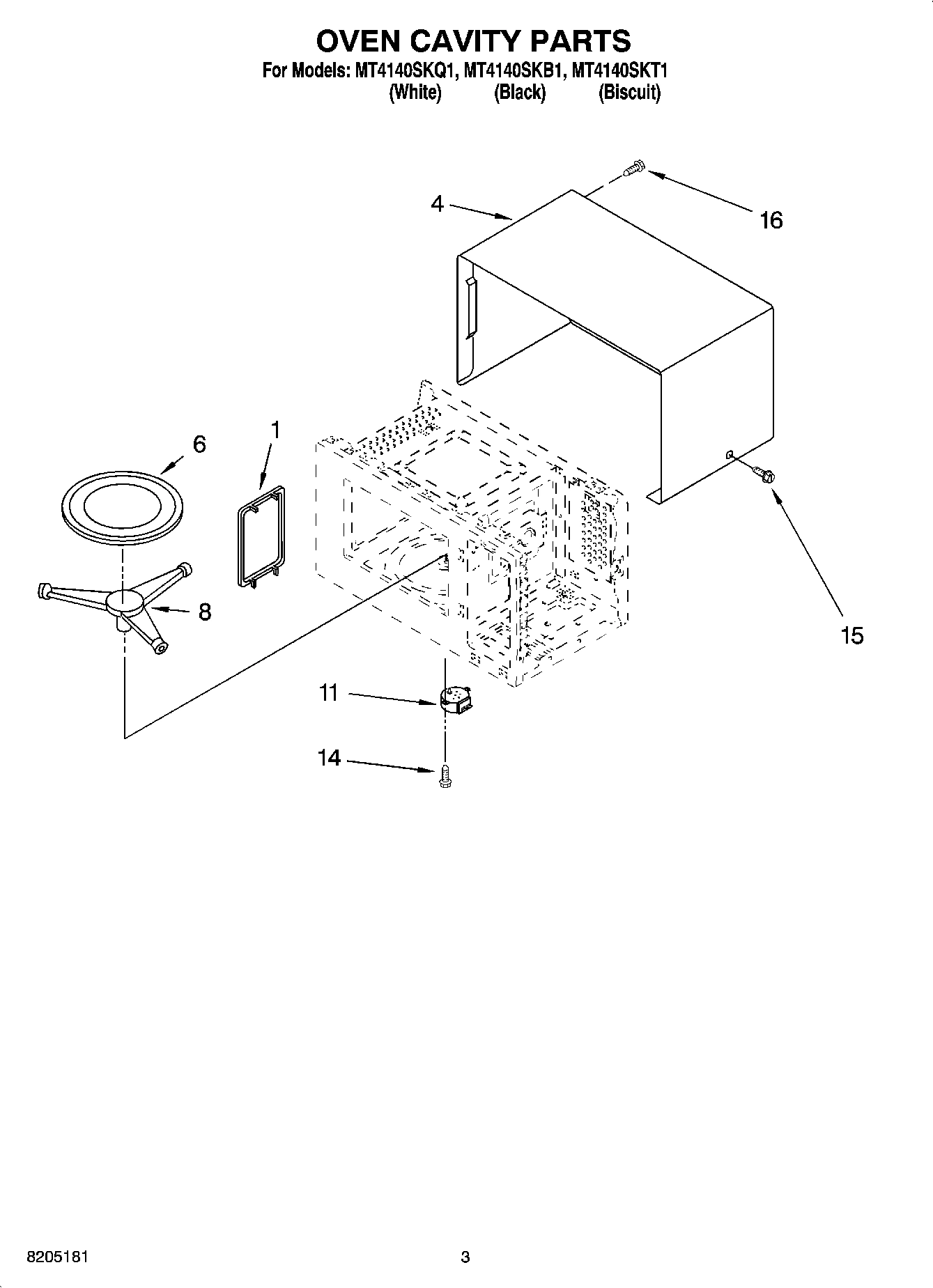 OVEN CAVITY PARTS

For Models: MT4140SKQ1, MT4140SKB1, MT4140SKT1
(White) (Black) (Biscuit)

4

16

6

1

8

15

11

14

8205181

3