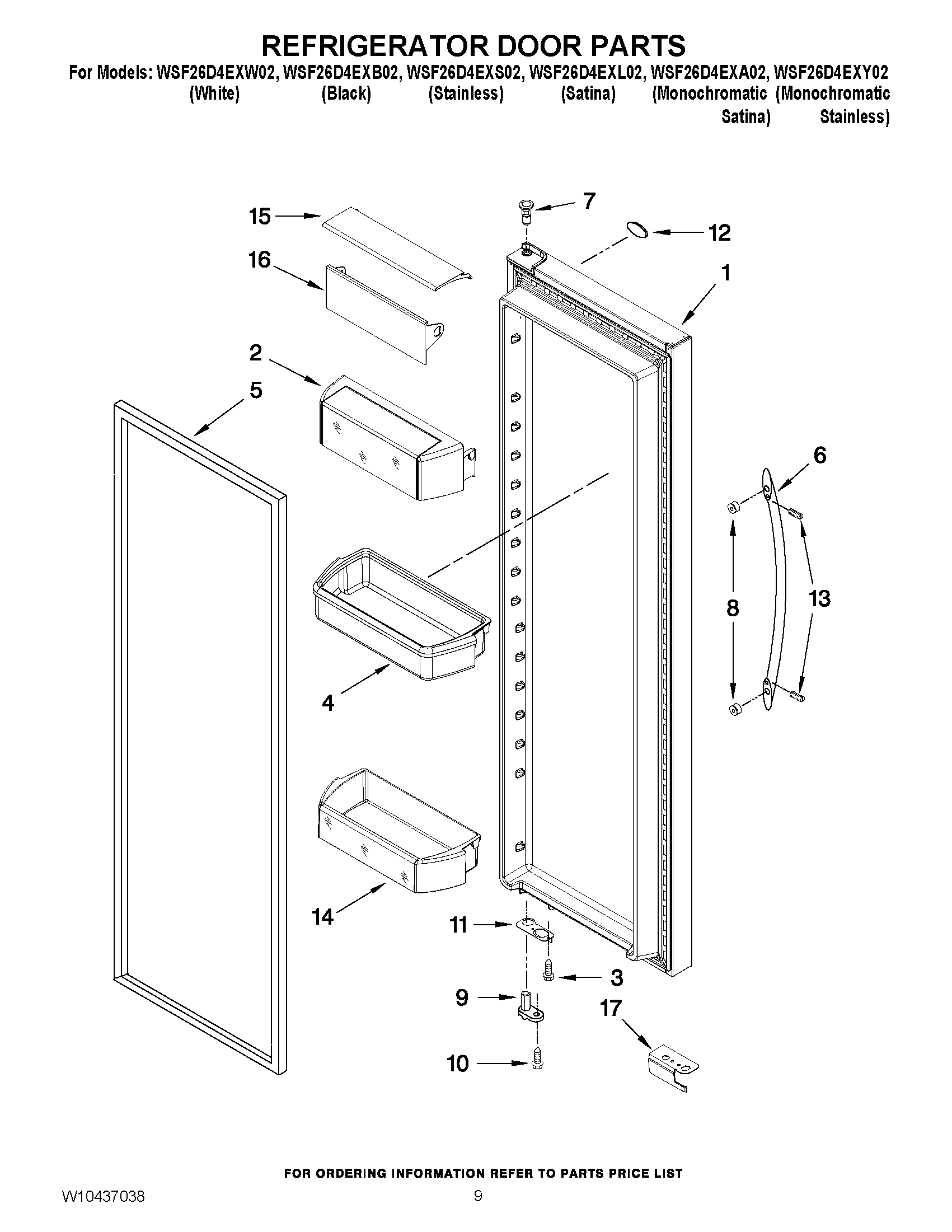 REFRIGERATOR DOOR PARTS

For Models: WSF26D4EXW02, WSF26D4EXB02, WSF26D4EXS02, WSF26D4EXL02, WSF26D4EXA02, WSF26D4EXY02
(White) (Black) (Stainless) (Satina) (Monochromatic Satina) (Monochromatic Stainless)

15
7
12
16
1
2
5
6
8
13
4
14
11
3
9
17
10

FOR ORDERING INFORMATION REFER TO PARTS PRICE LIST

W10437038
9