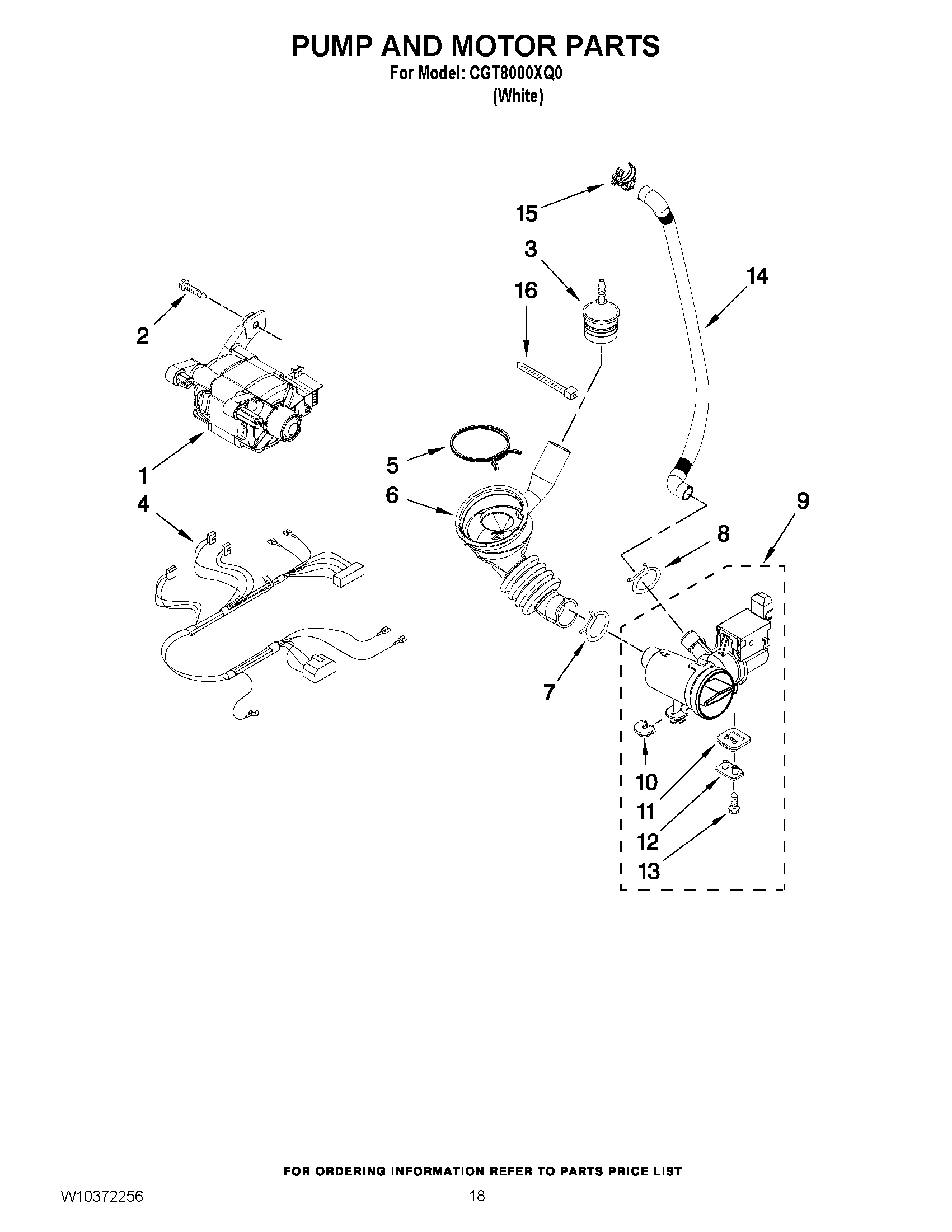 PUMP AND MOTOR PARTS
For Model: CGT8000XQ0
(White)

15
3
14
16
2
1
5
6
4
9
8
7
10
11
12
13

FOR ORDERING INFORMATION REFER TO PARTS PRICE LIST

W10372256
18