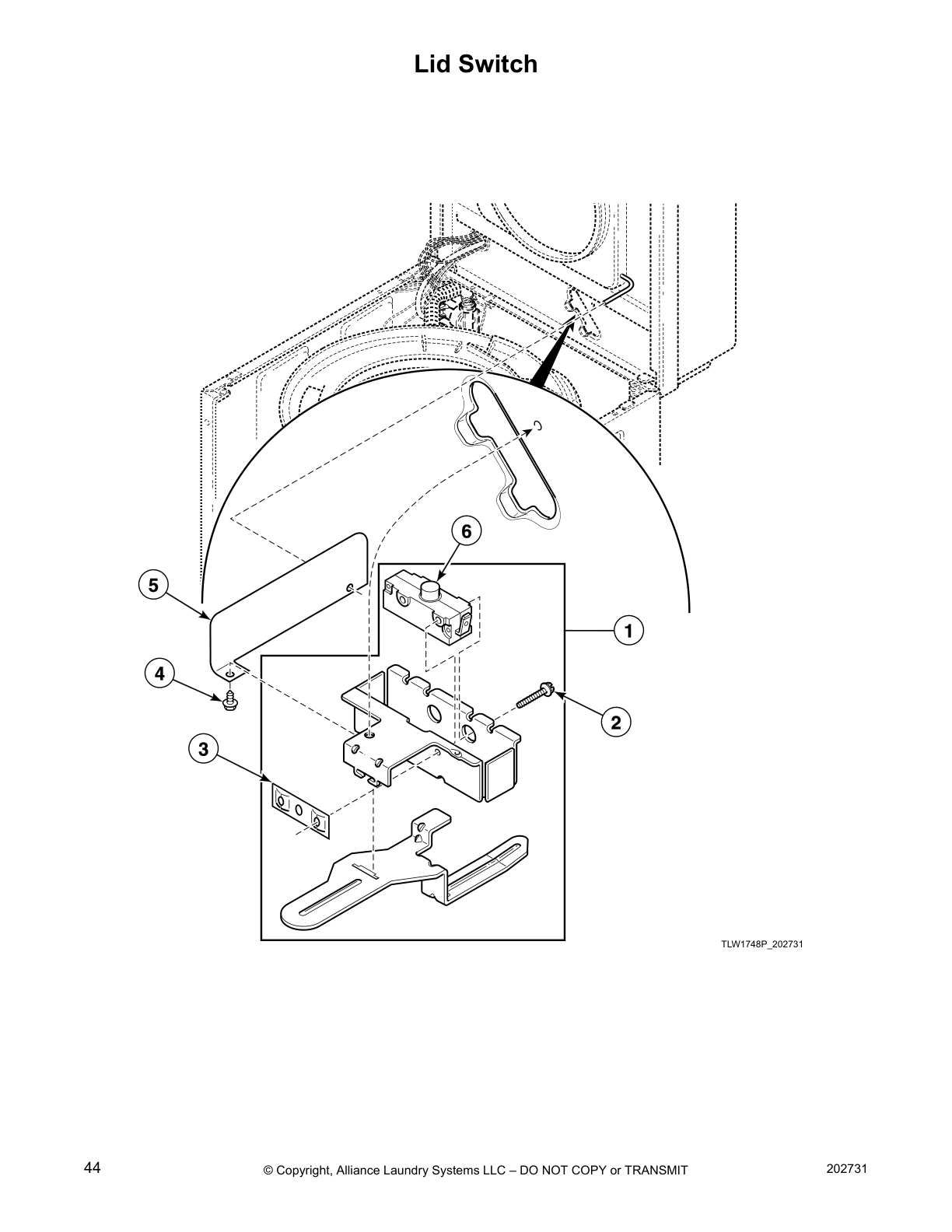 Lid Switch

6

5

1

4

2

3

TLW1748P_202731

44

© Copyright, Alliance Laundry Systems LLC – DO NOT COPY or TRANSMIT

202731