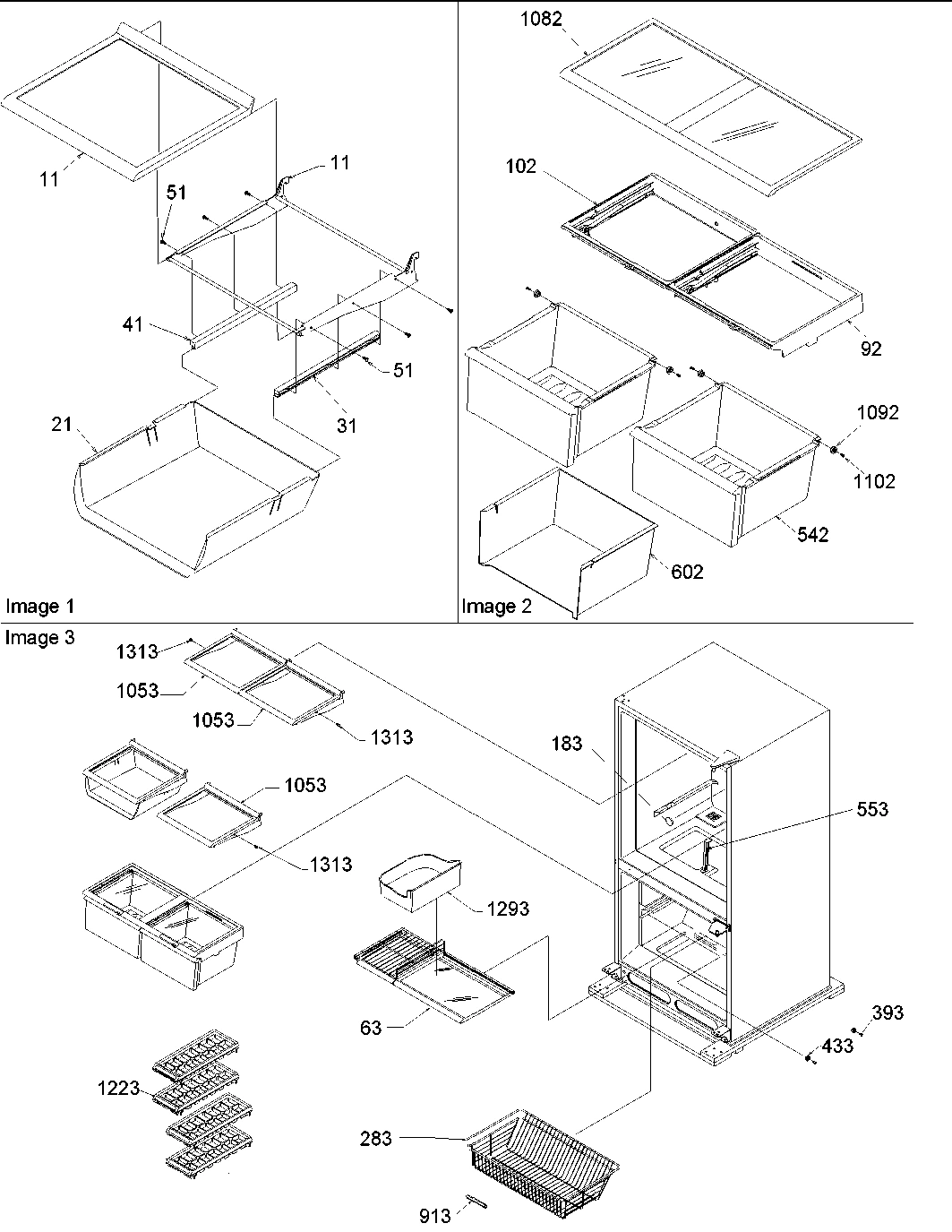 11
11
51
41
51
31
21
Image 1

1082
102
92
1092
1102
542
602
Image 2

Image 3
1313
1053
1053
1313
1053
1313
183
553
1293
63
393
433
1223
283
913