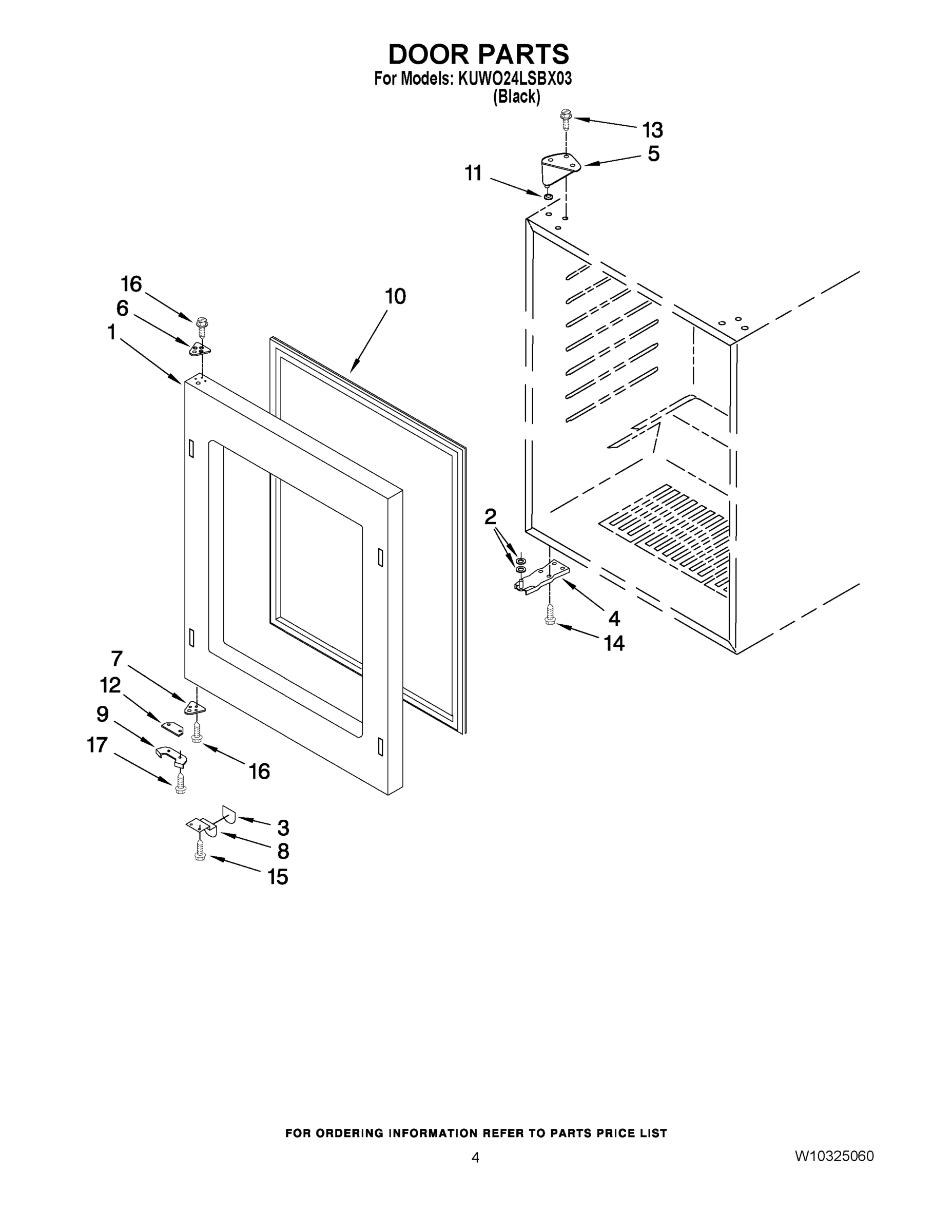 DOOR PARTS
For Models: KUWO24LSBX03
(Black)

13
5
11
16
6
1
10
2
4
14
7
12
9
17
16
3
8
15

FOR ORDERING INFORMATION REFER TO PARTS PRICE LIST

4

W10325060